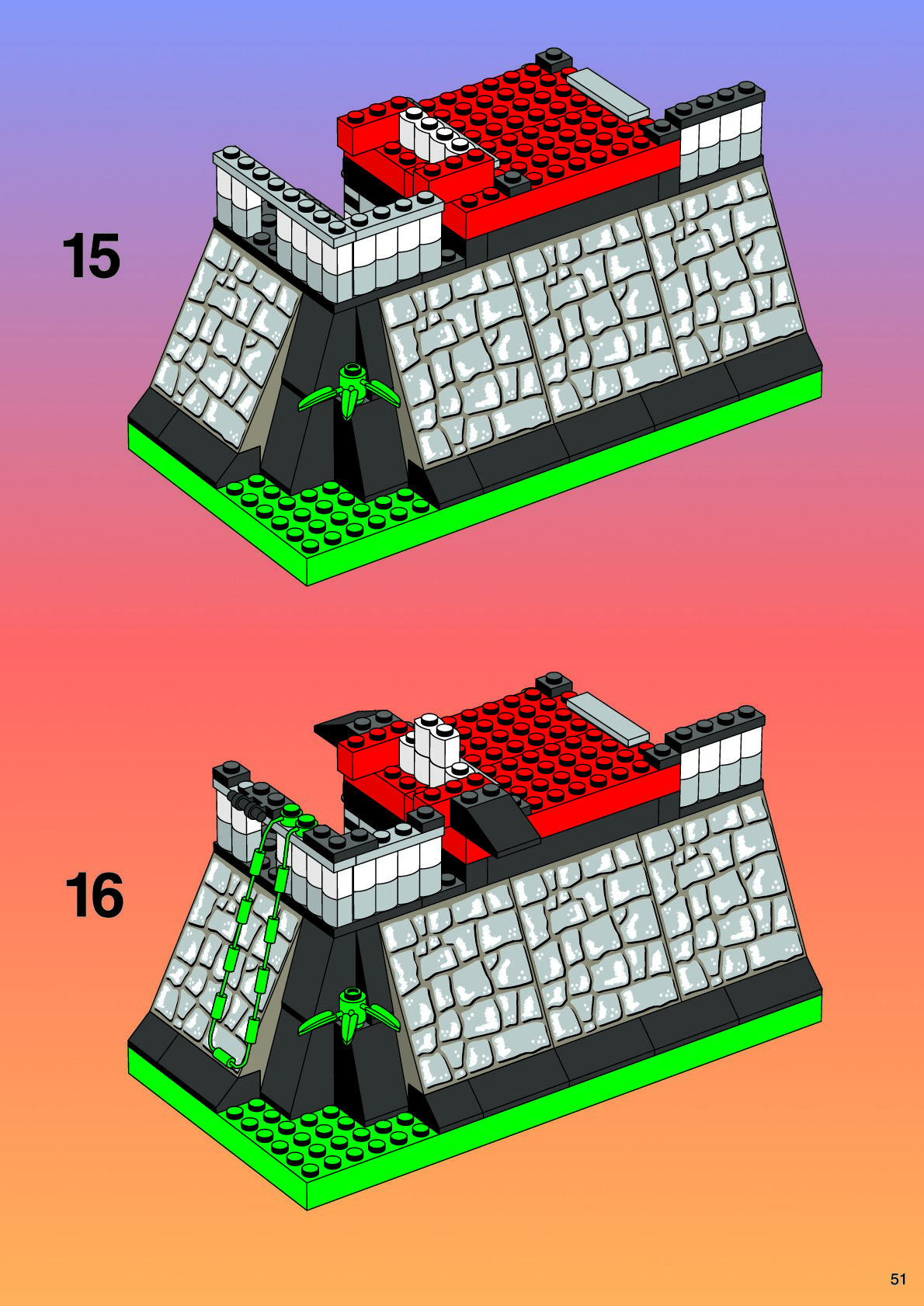 15

16

51