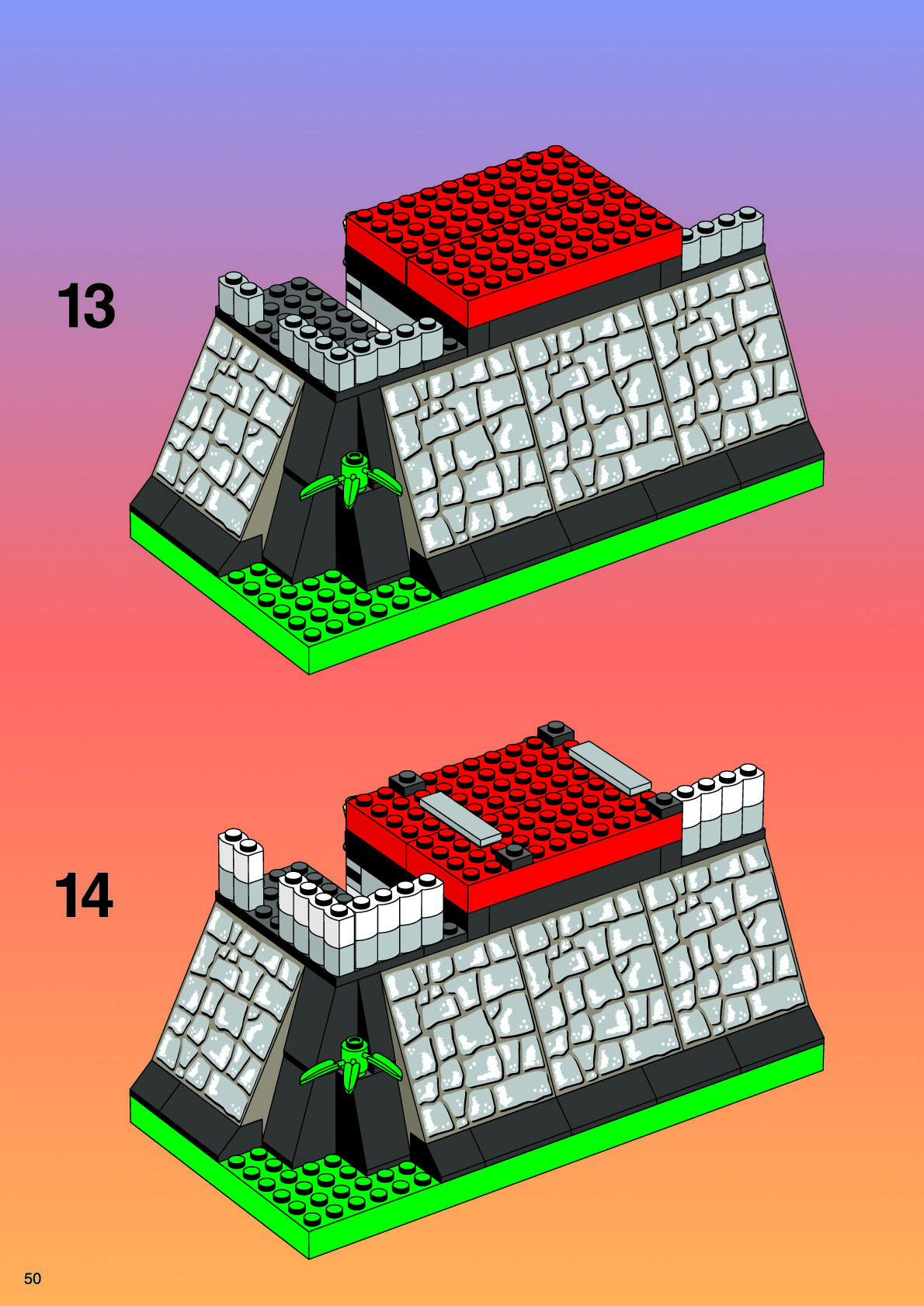 13

14

50