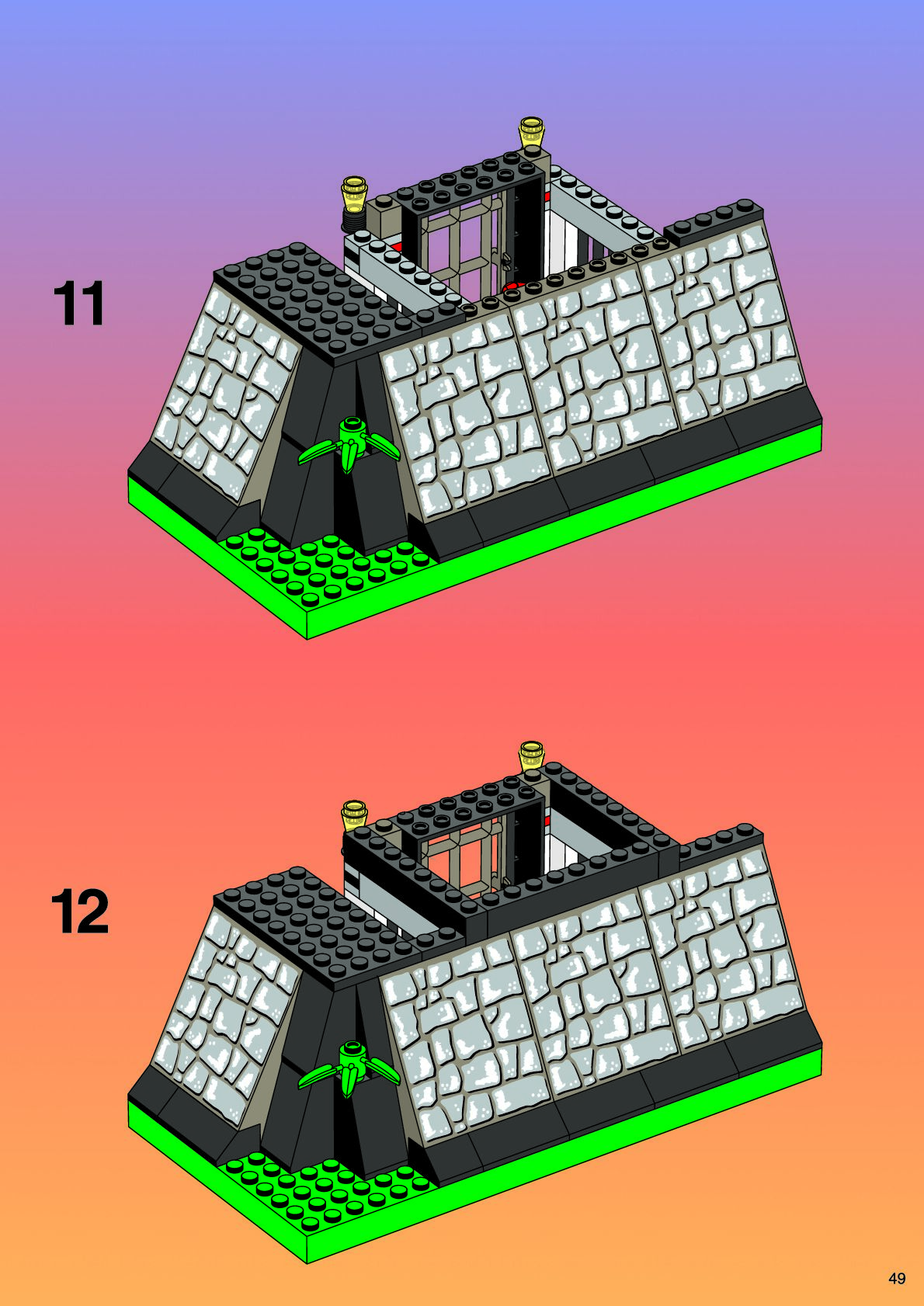 11

12

49