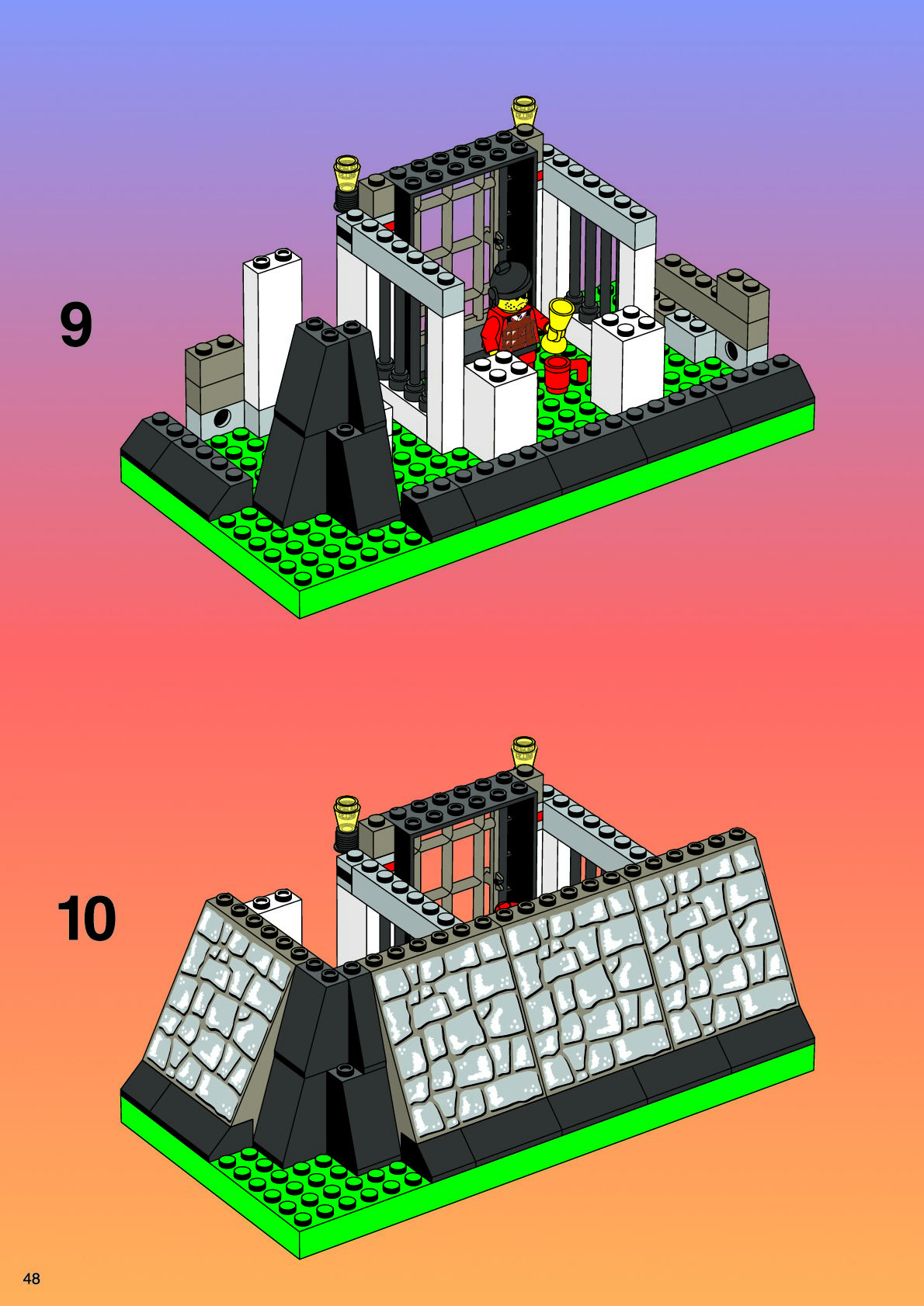 9

10

48