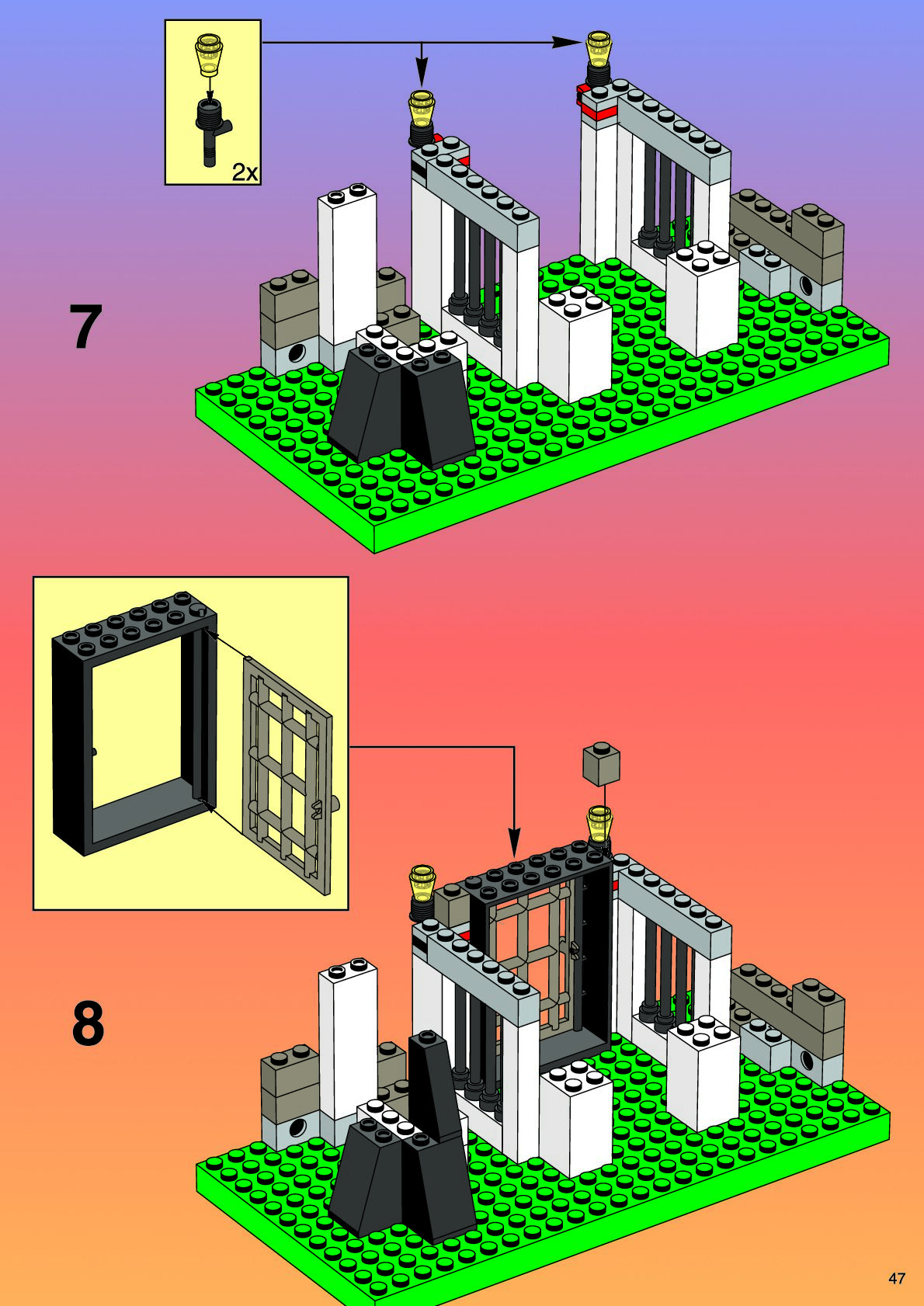 2x

7

8

47