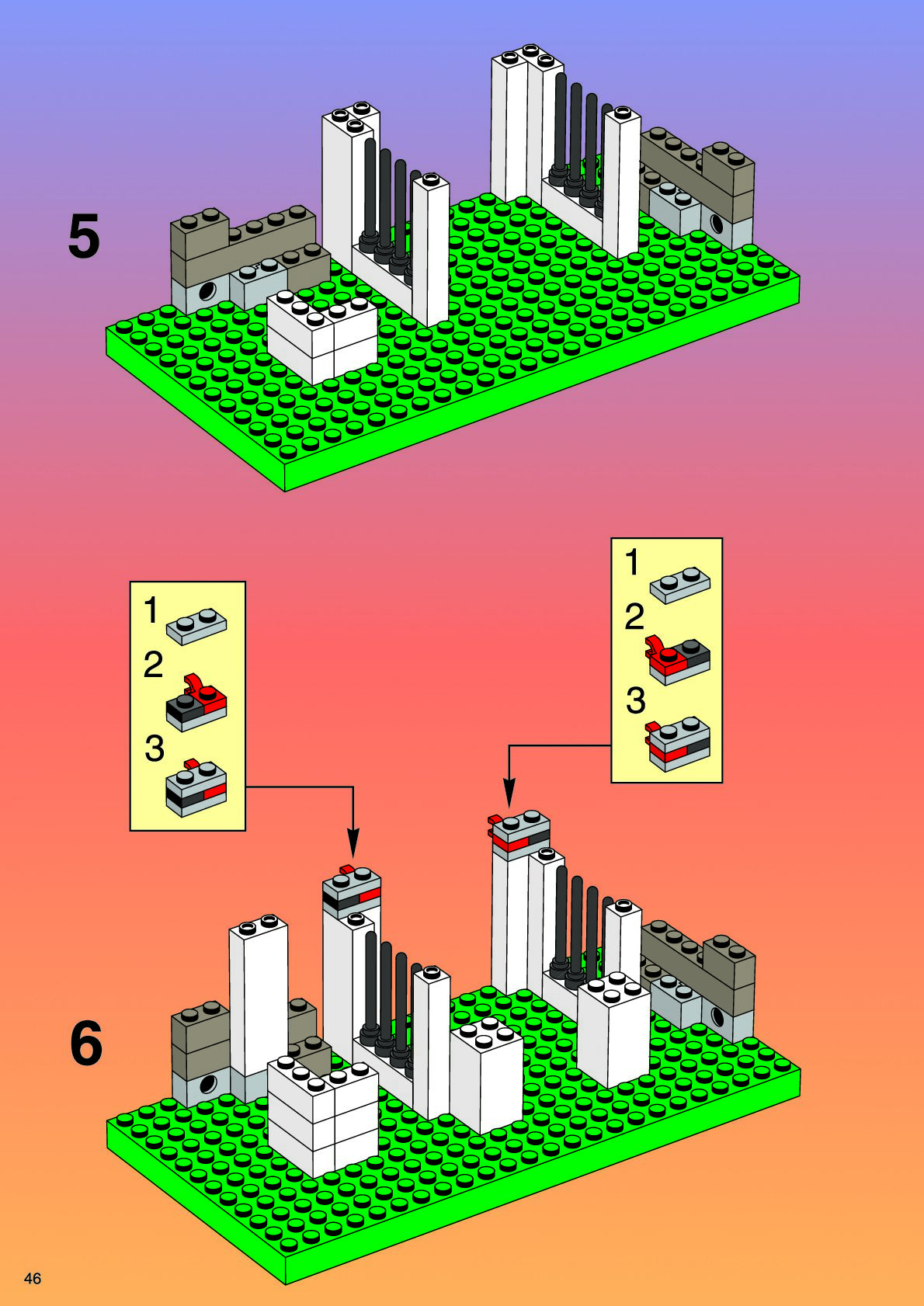 5

1
2
3

1
2
3

6

46