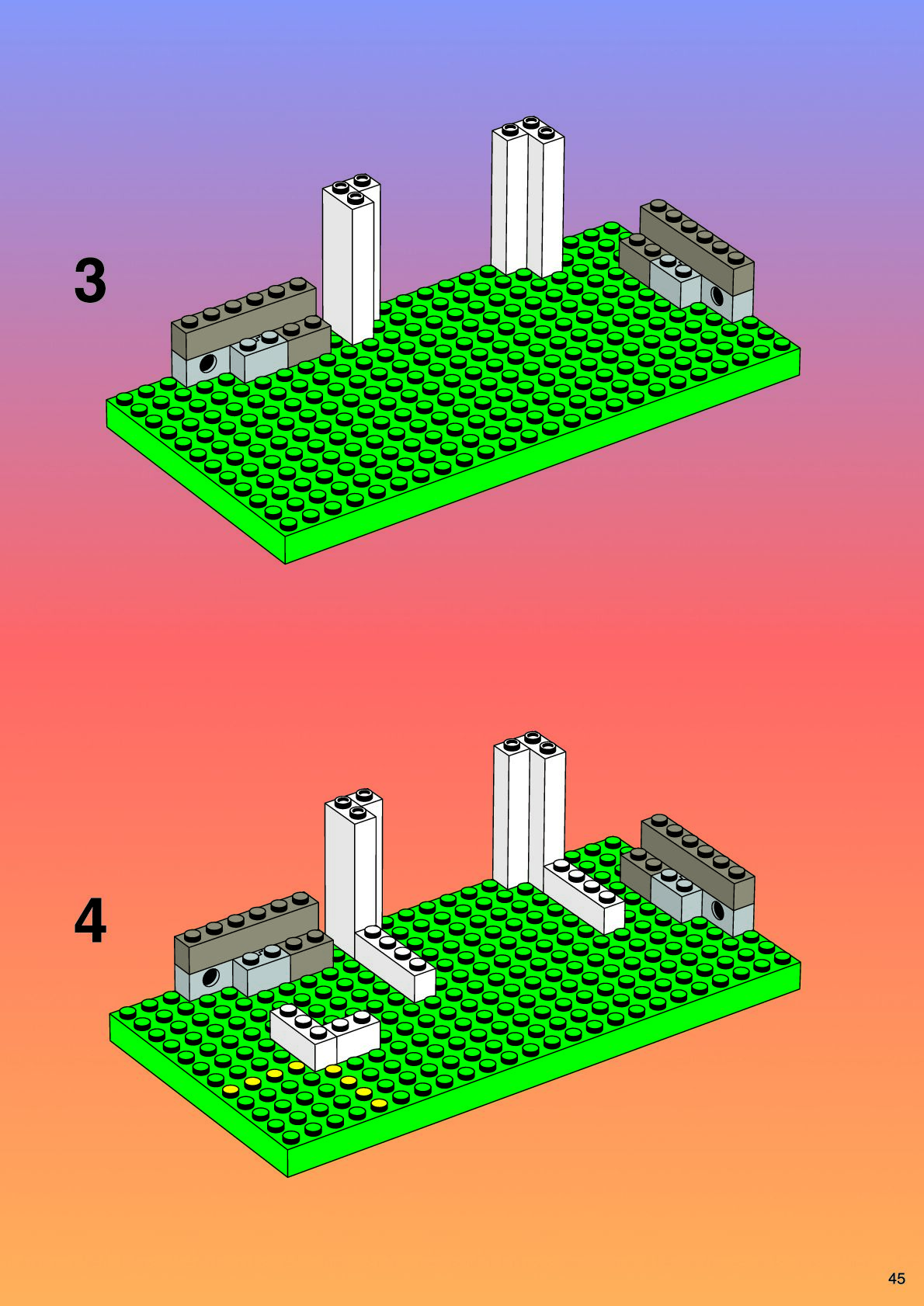 3

4

45