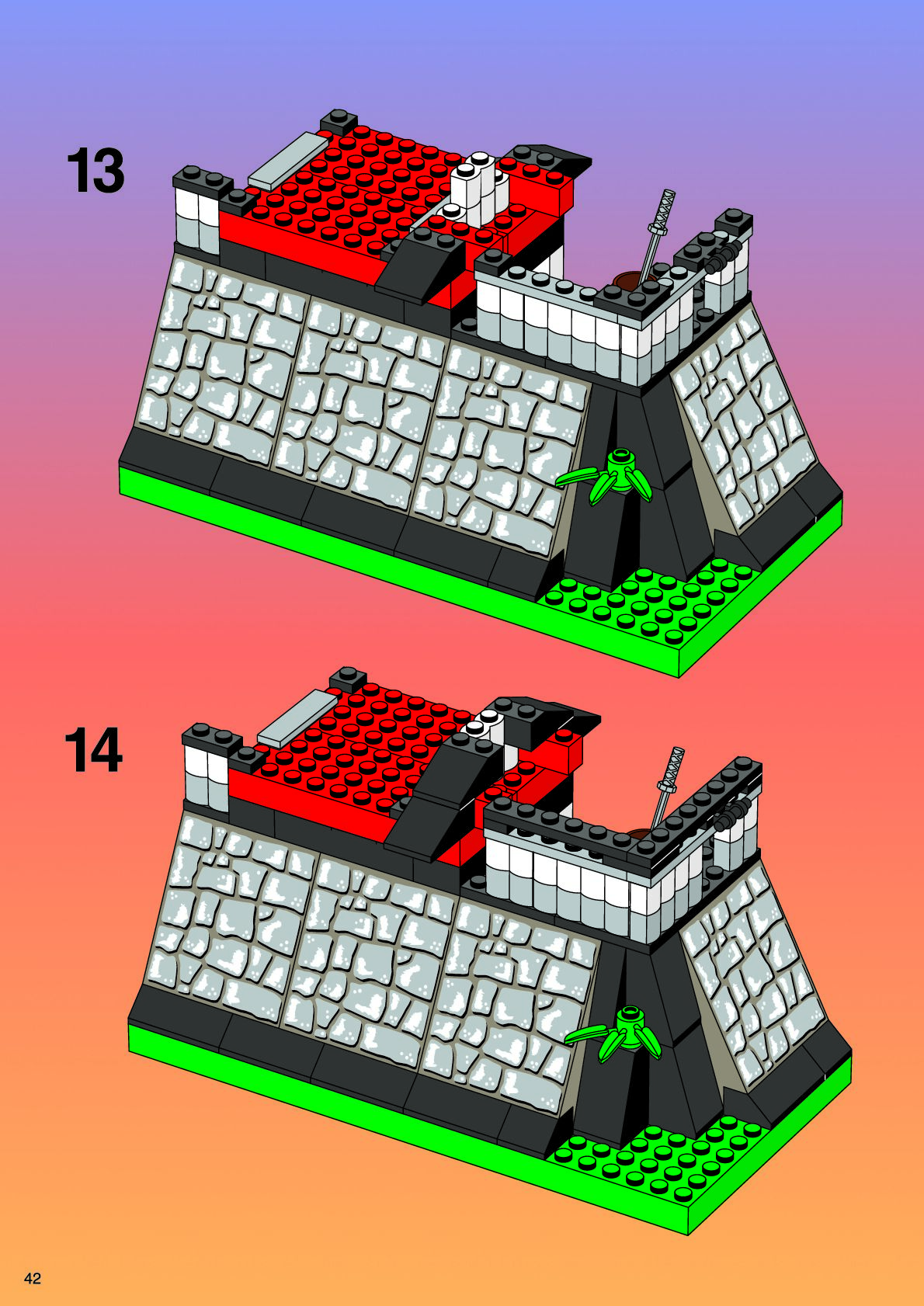 13

14

42