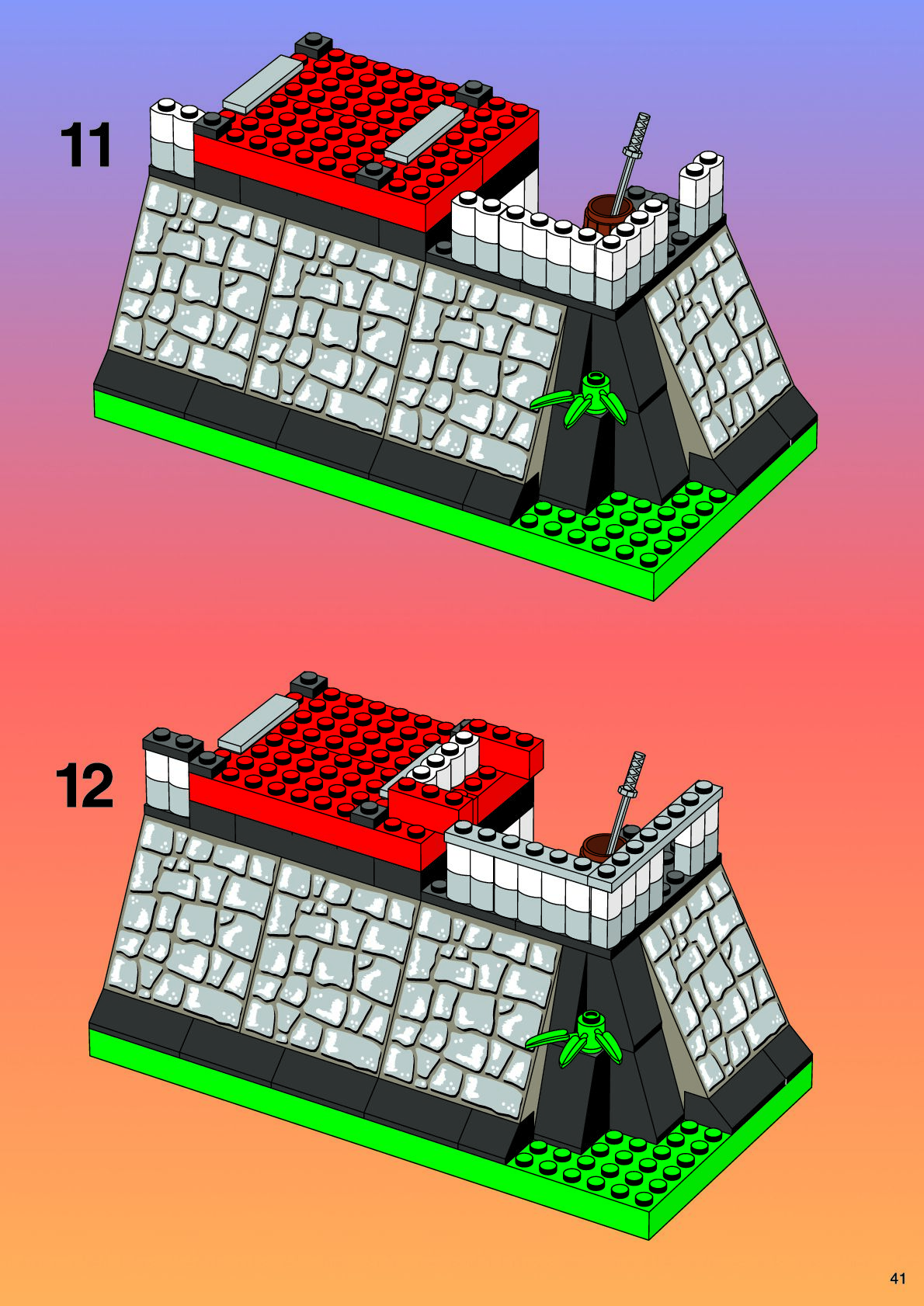 11

12

41