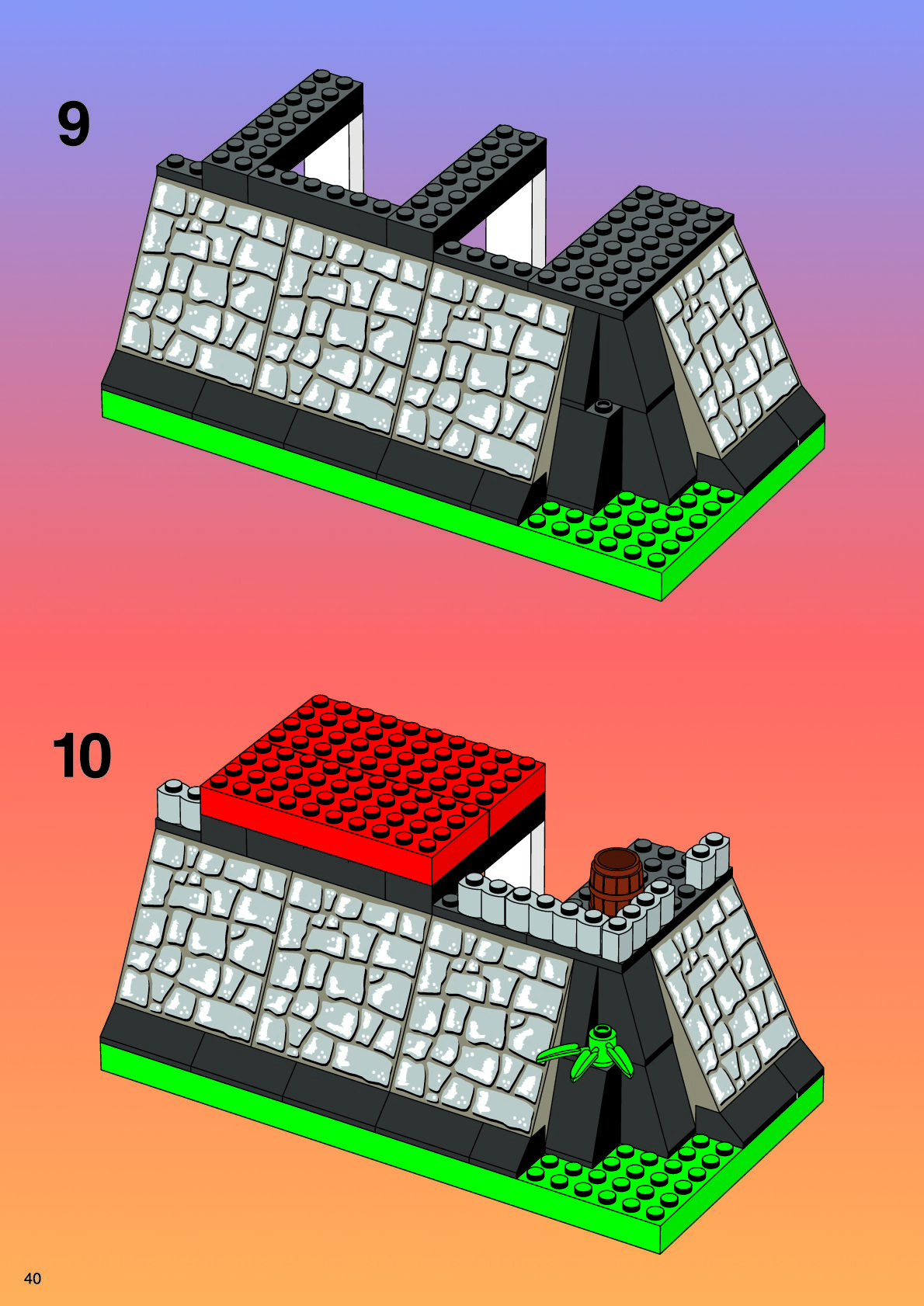 9

10

40