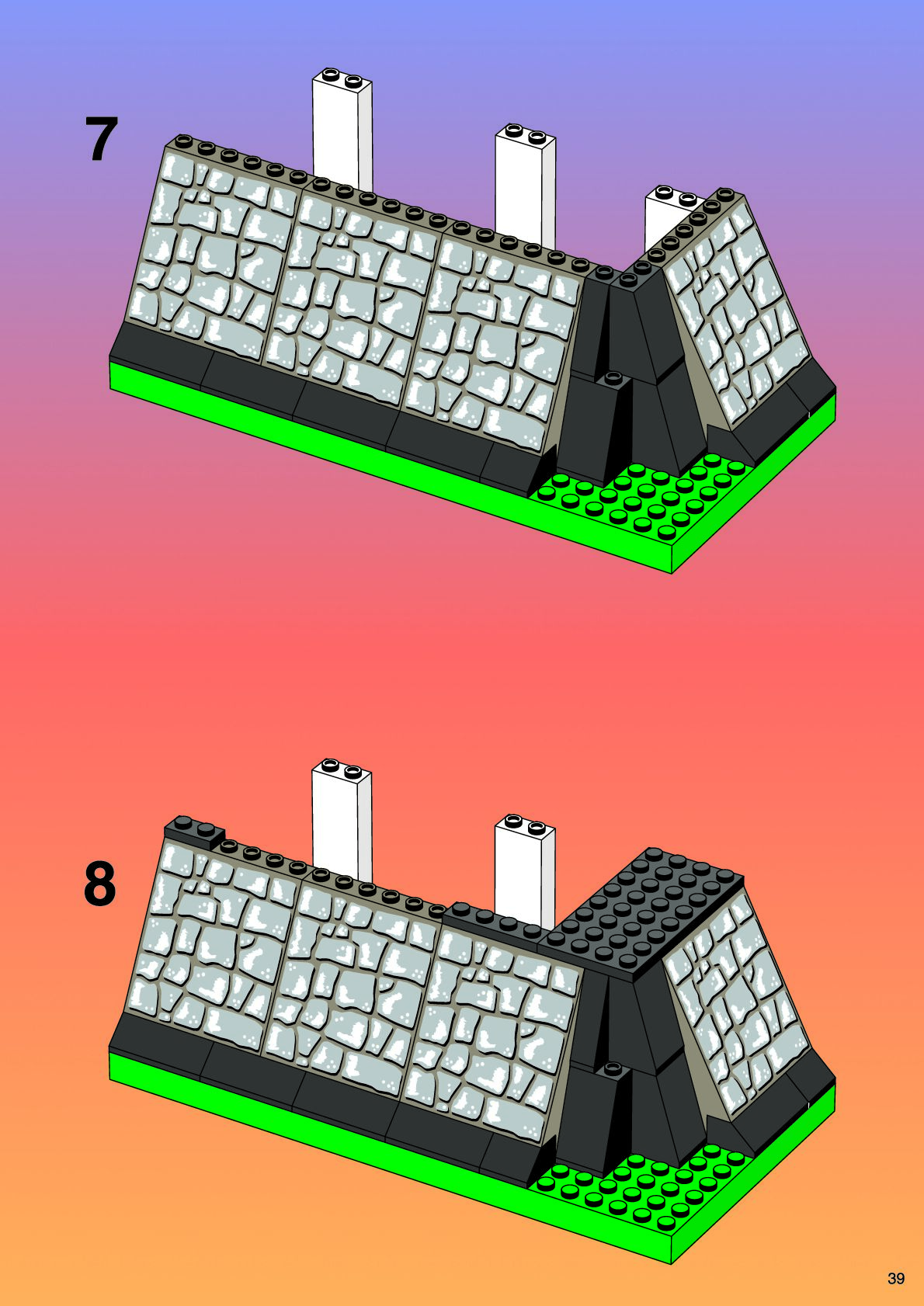 7

8

39