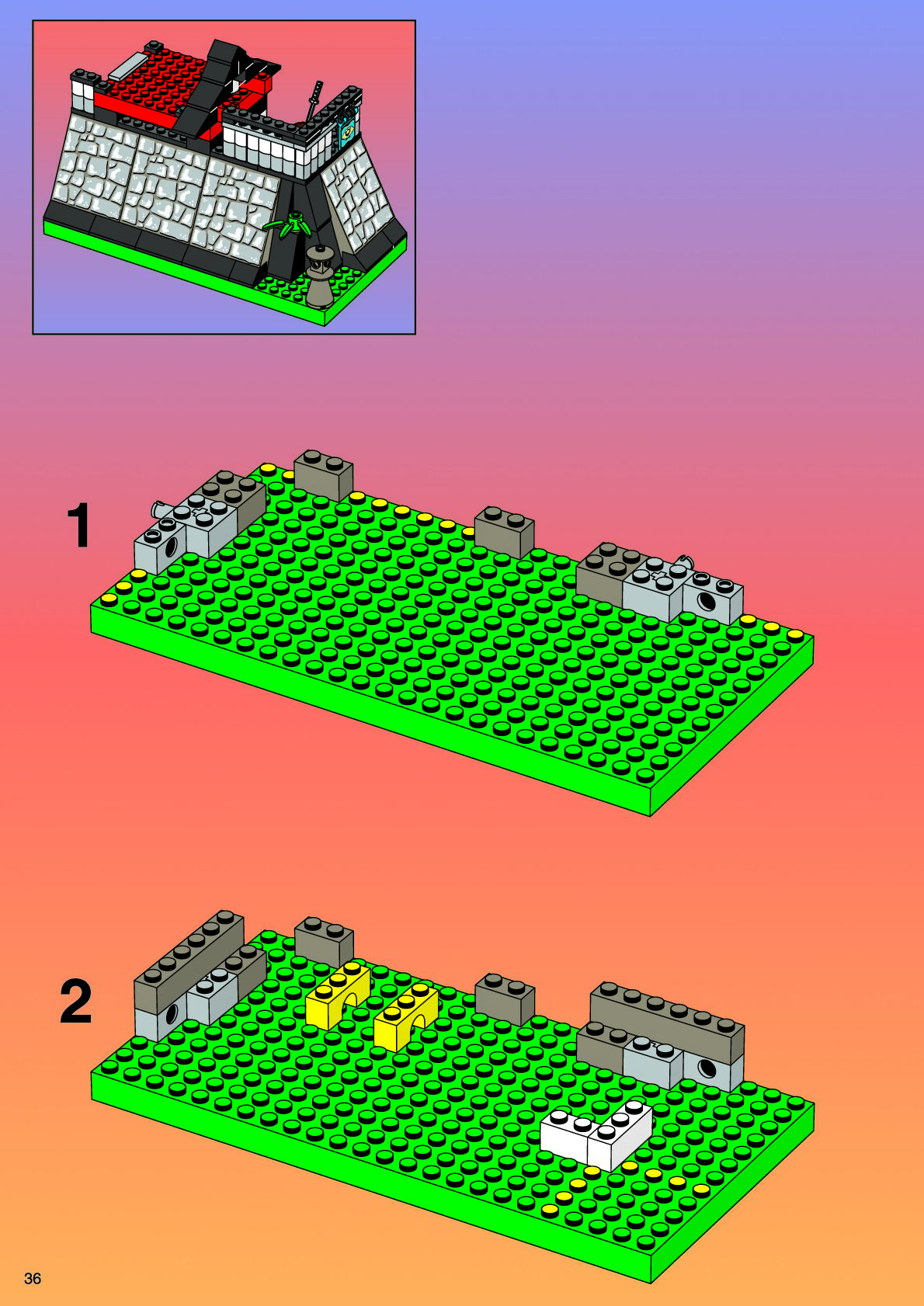 1

2

36