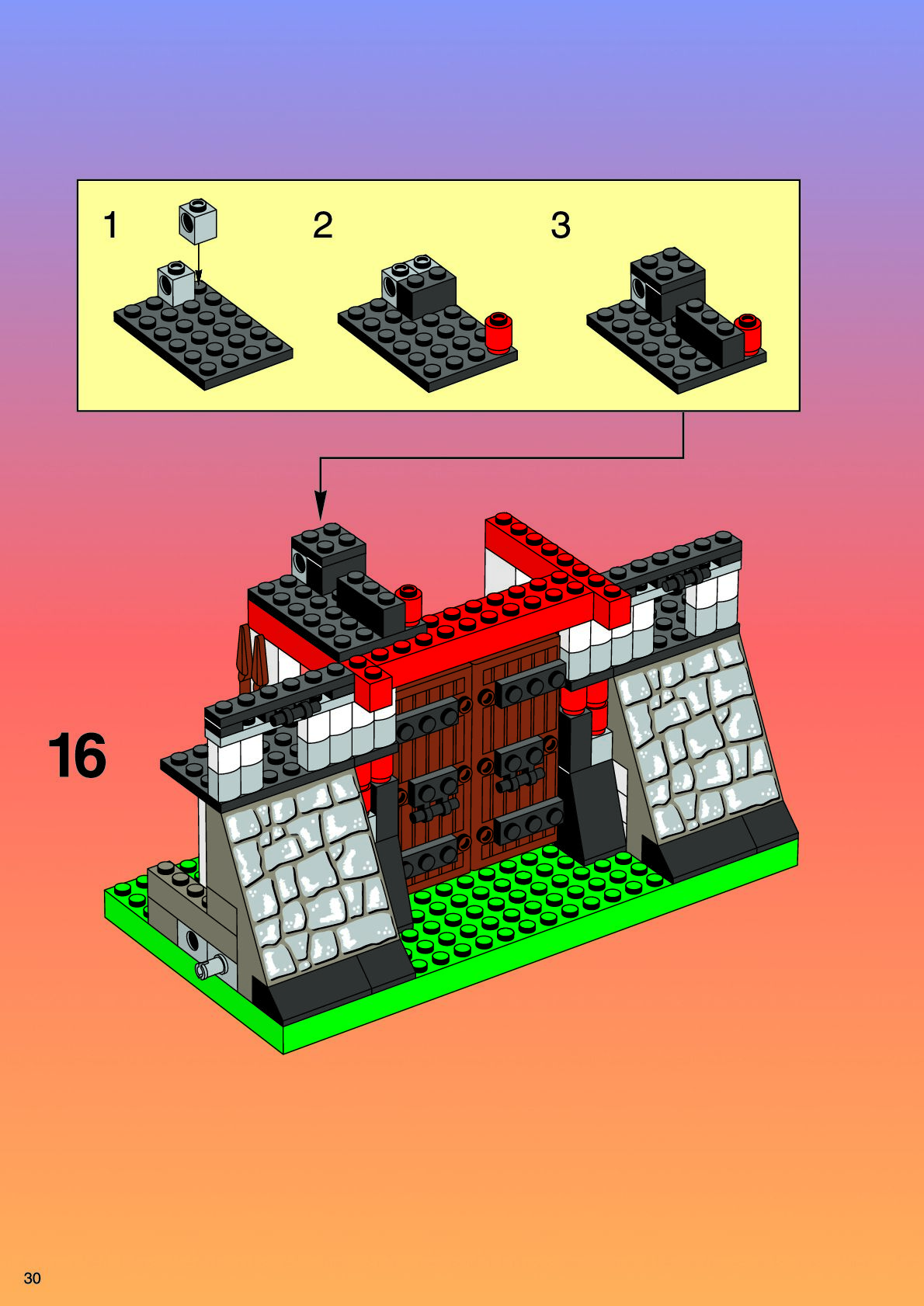 1

2

3

16

30