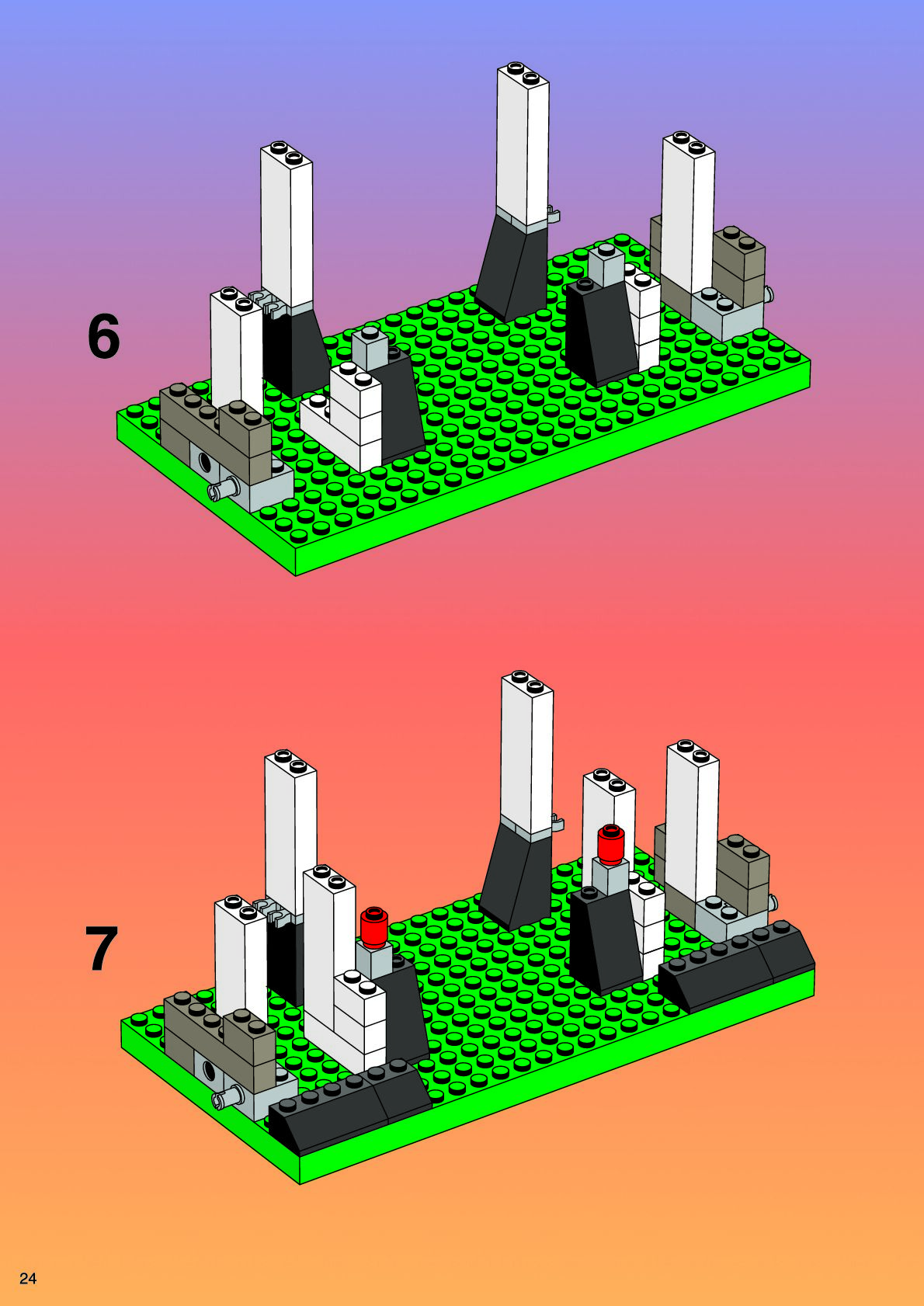 6

7

24