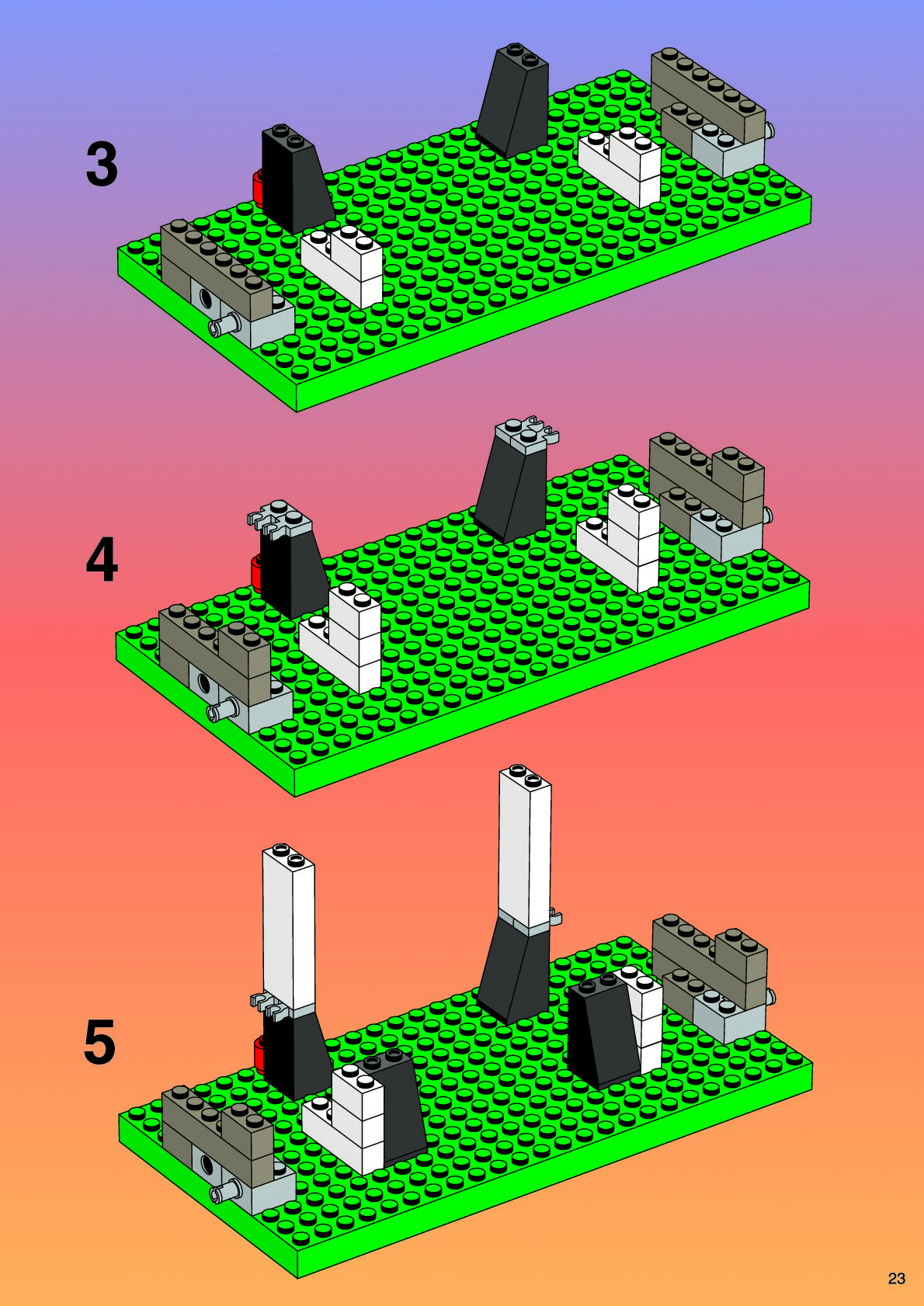 3

4

5

23