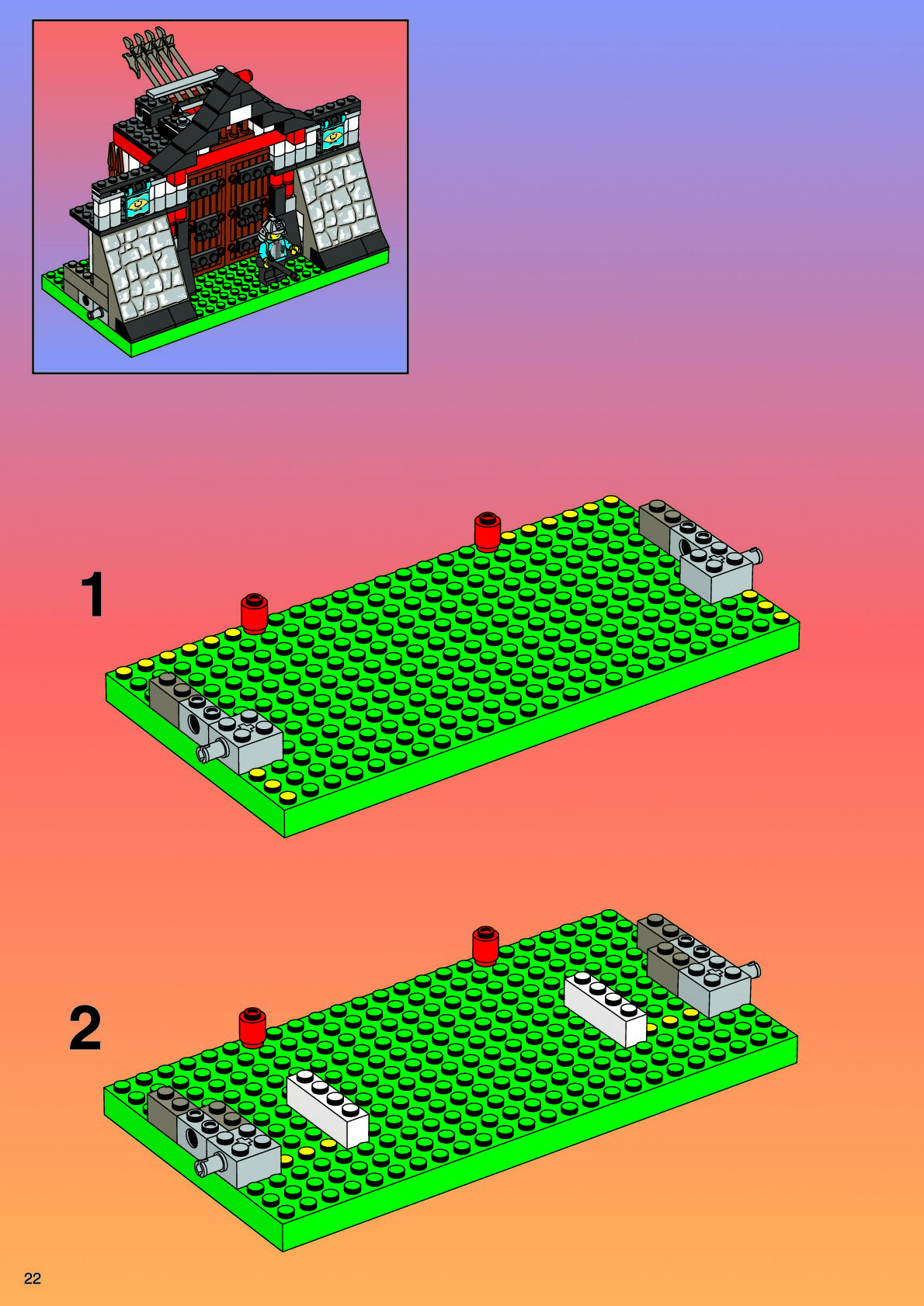 1

2

22