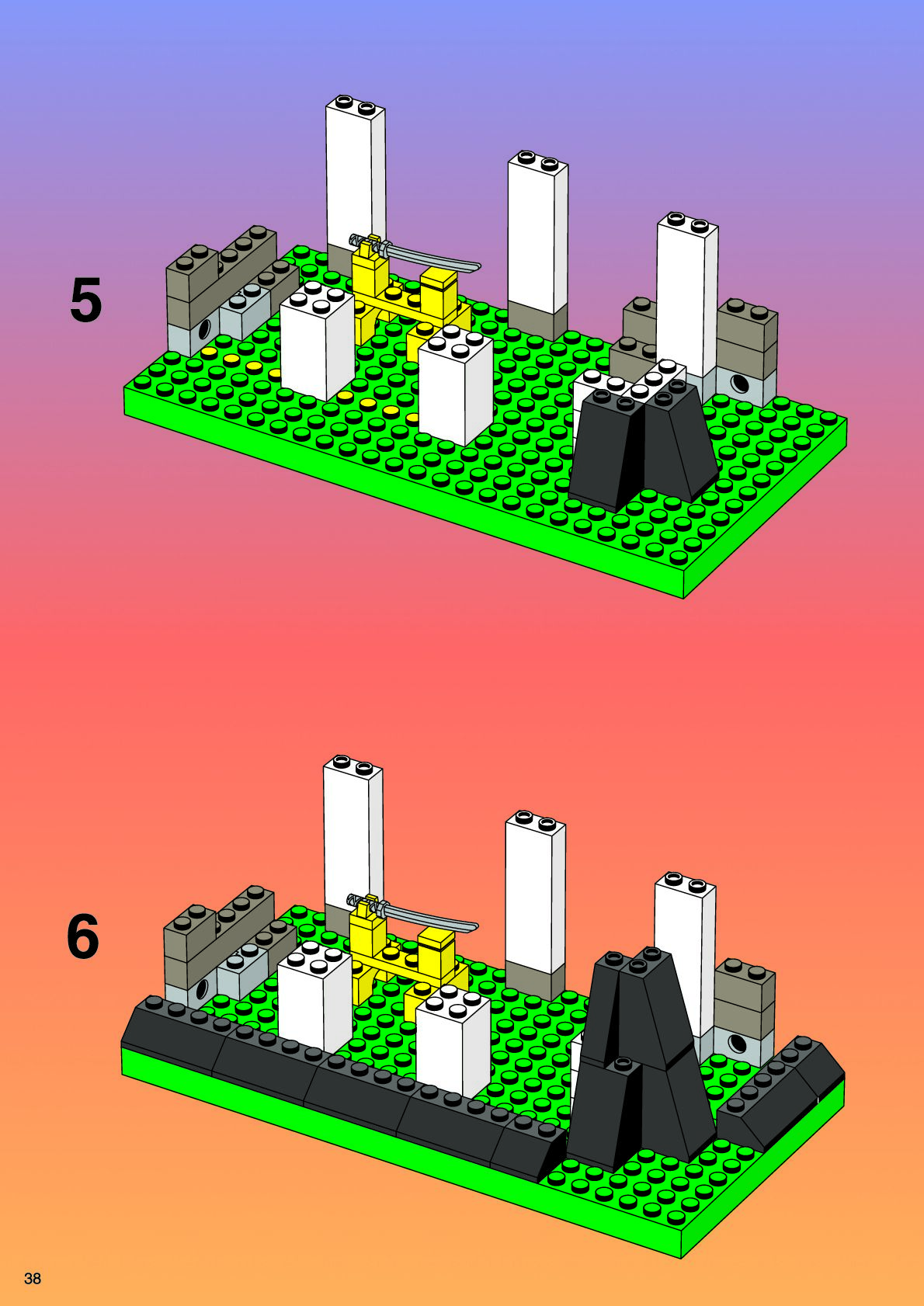 5

6

38