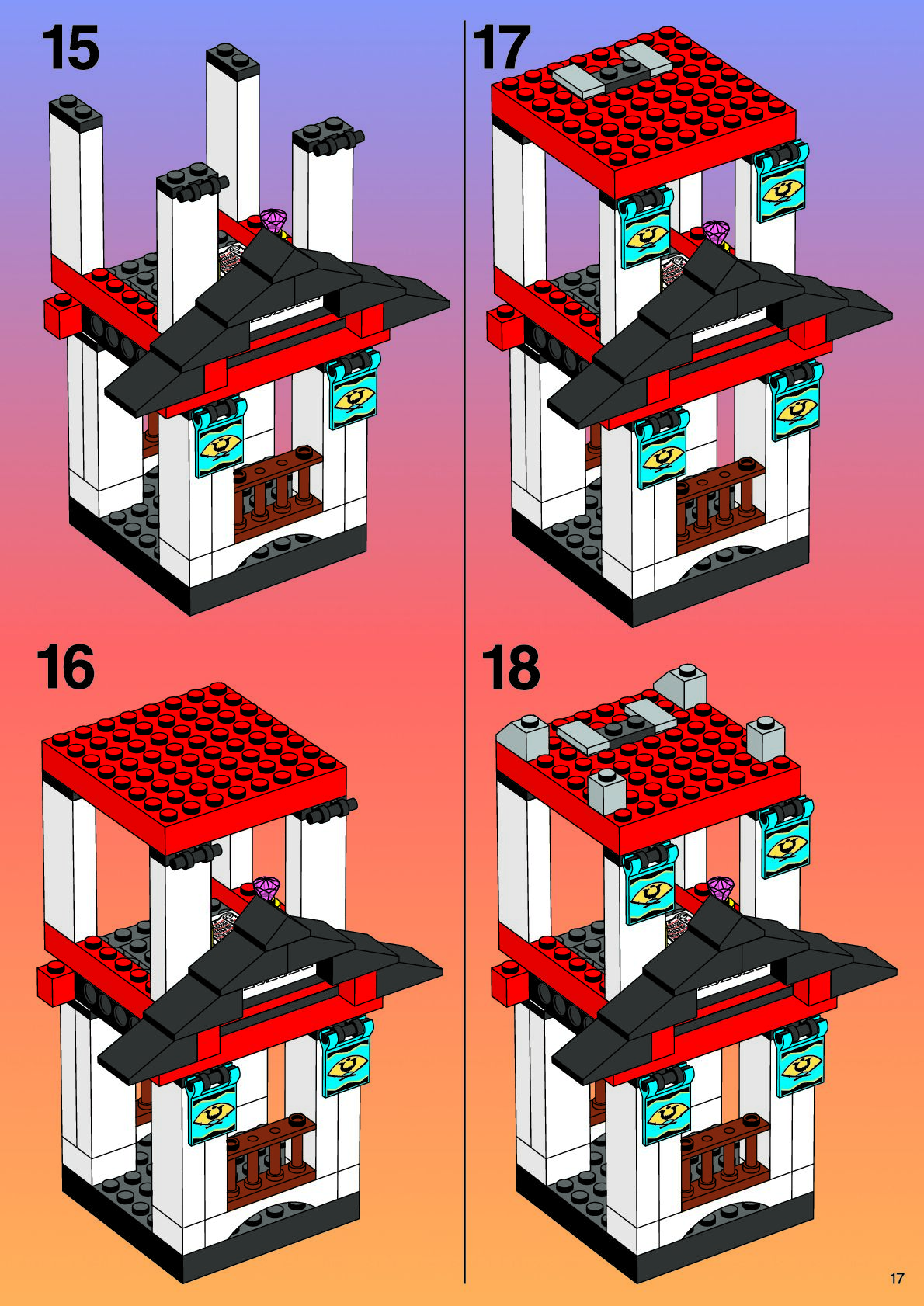 15

16

17

18

17