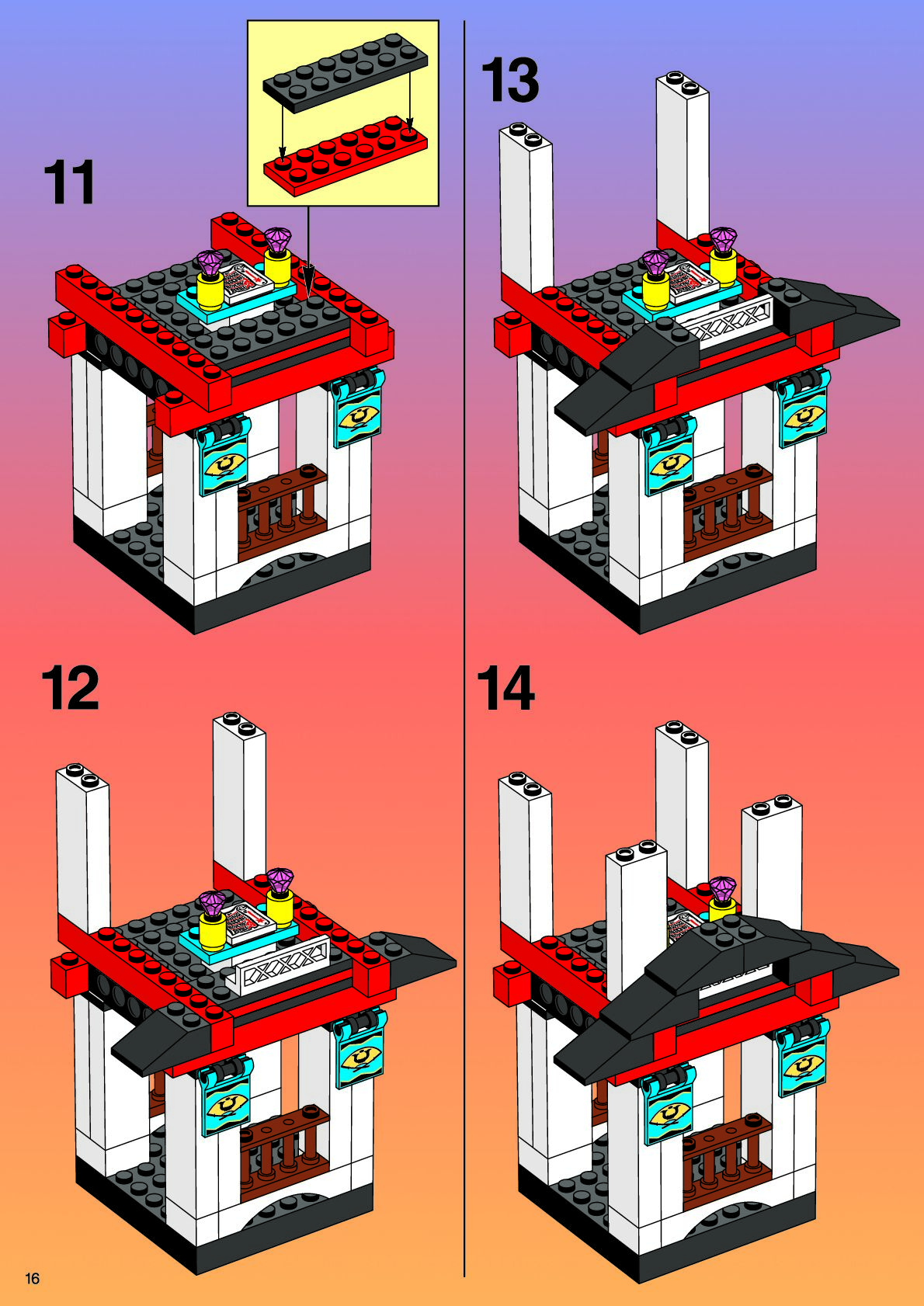 11

12

13

14

16