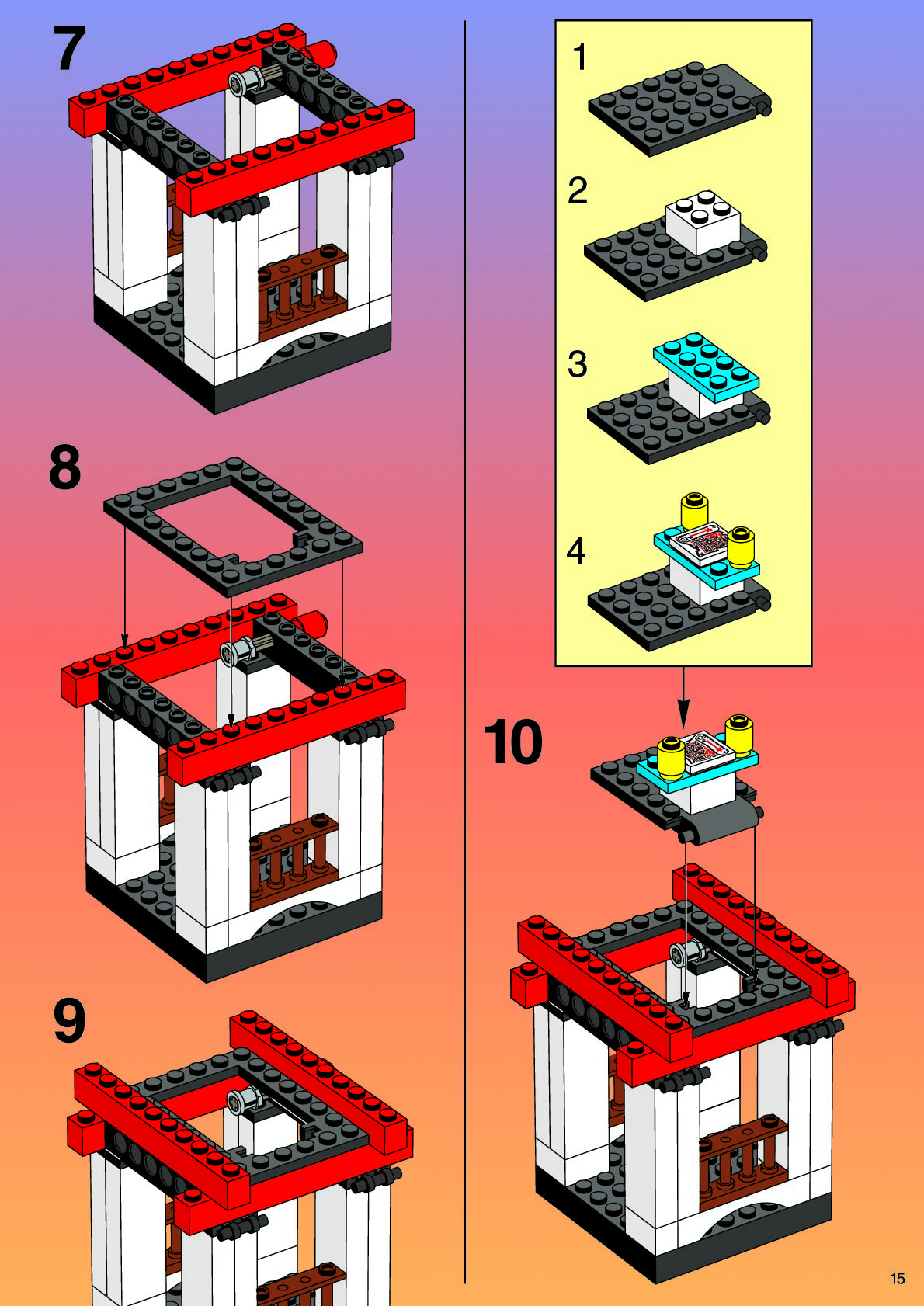 7

8

9

1

2

3

4

10

15