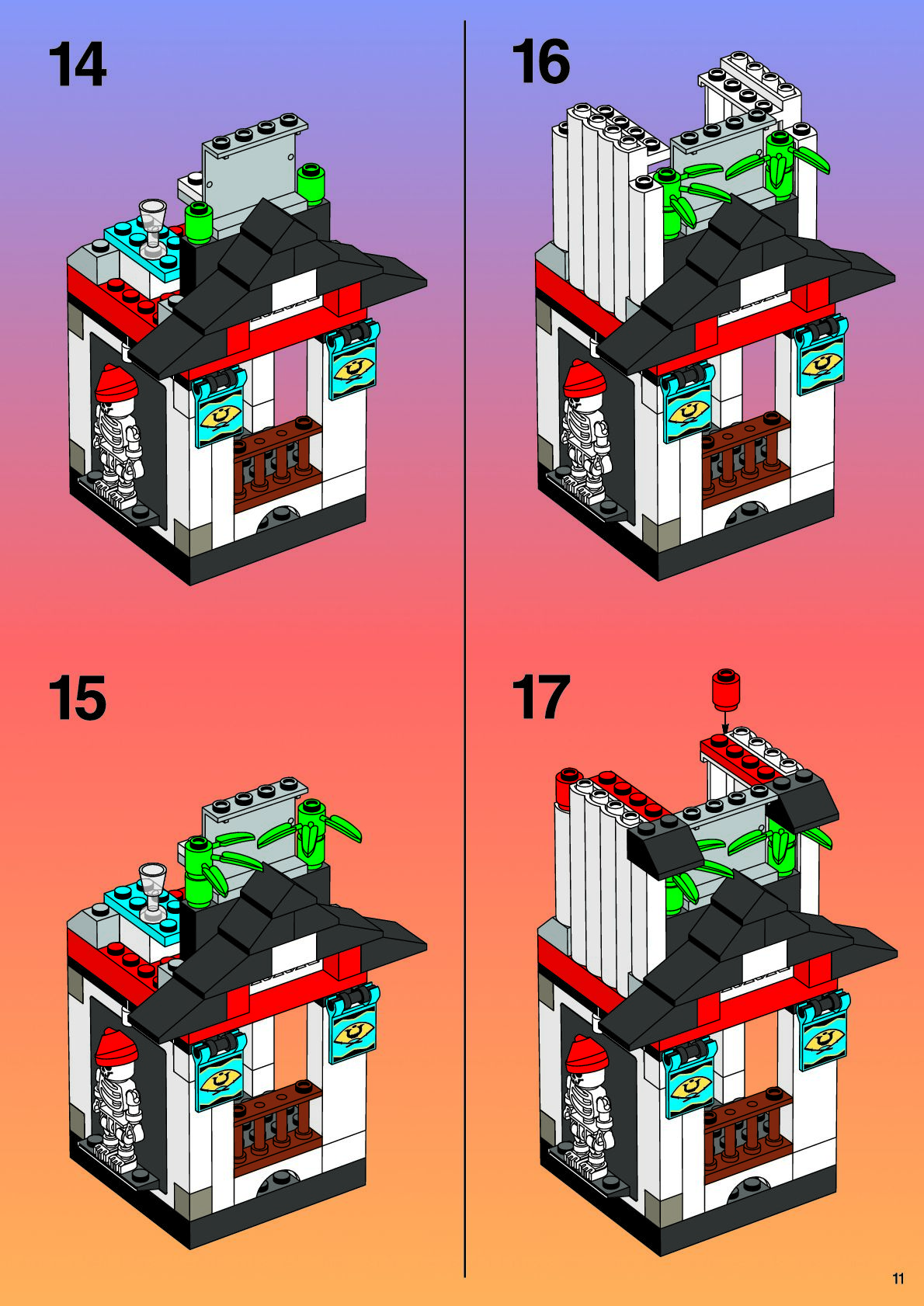 14

15

16

17

11