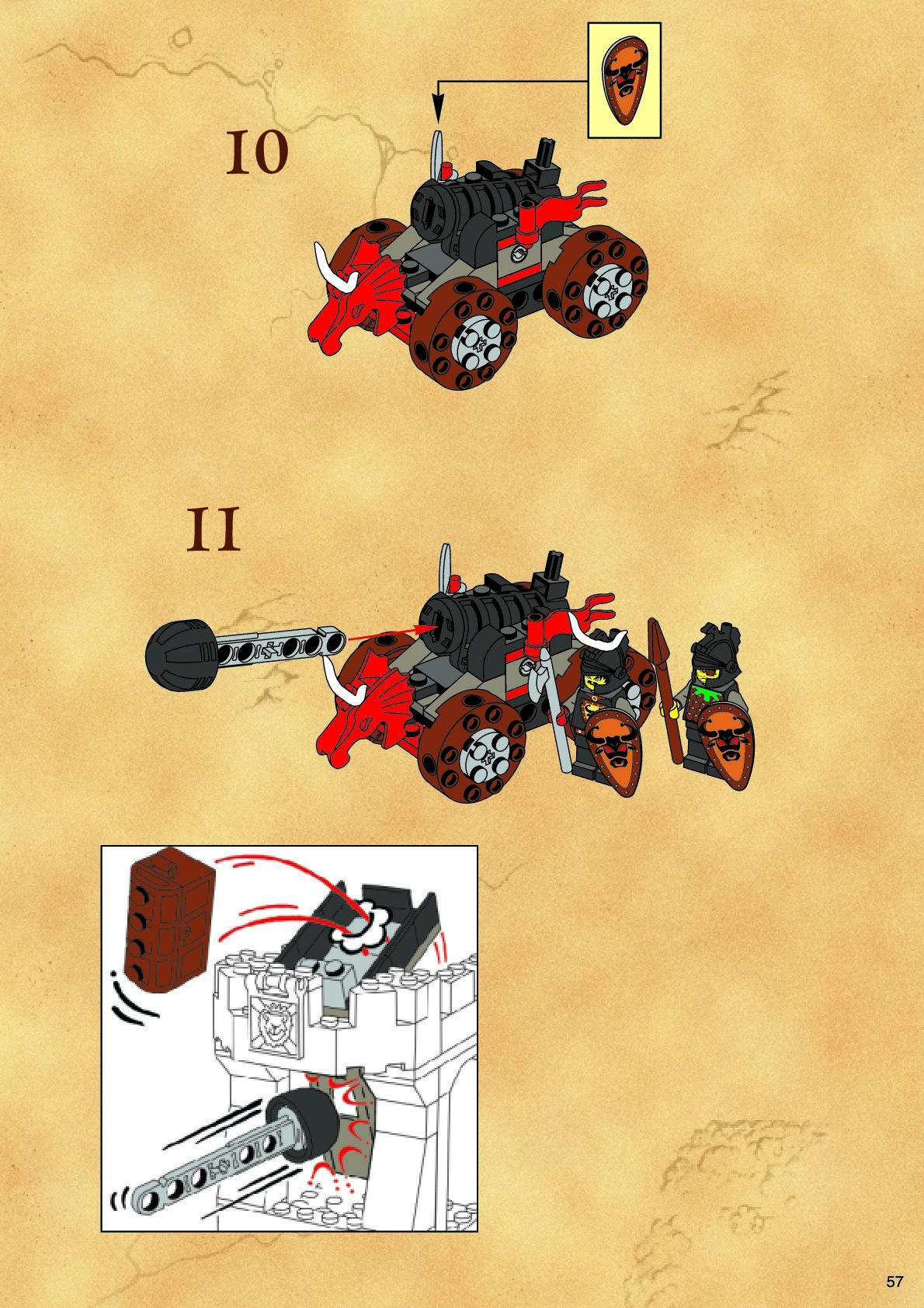 10

11

57