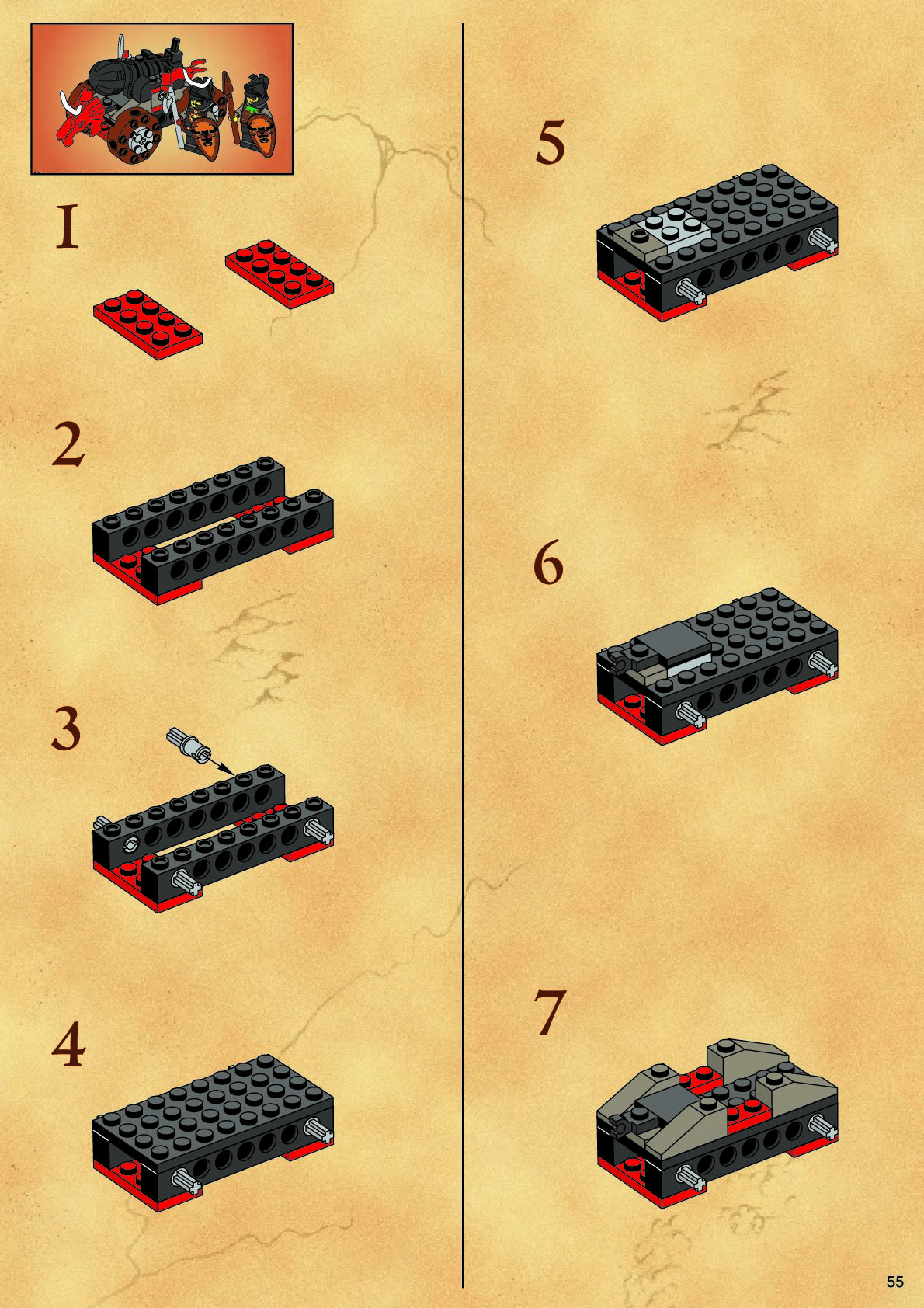 1

2

3

4

5

6

7

55