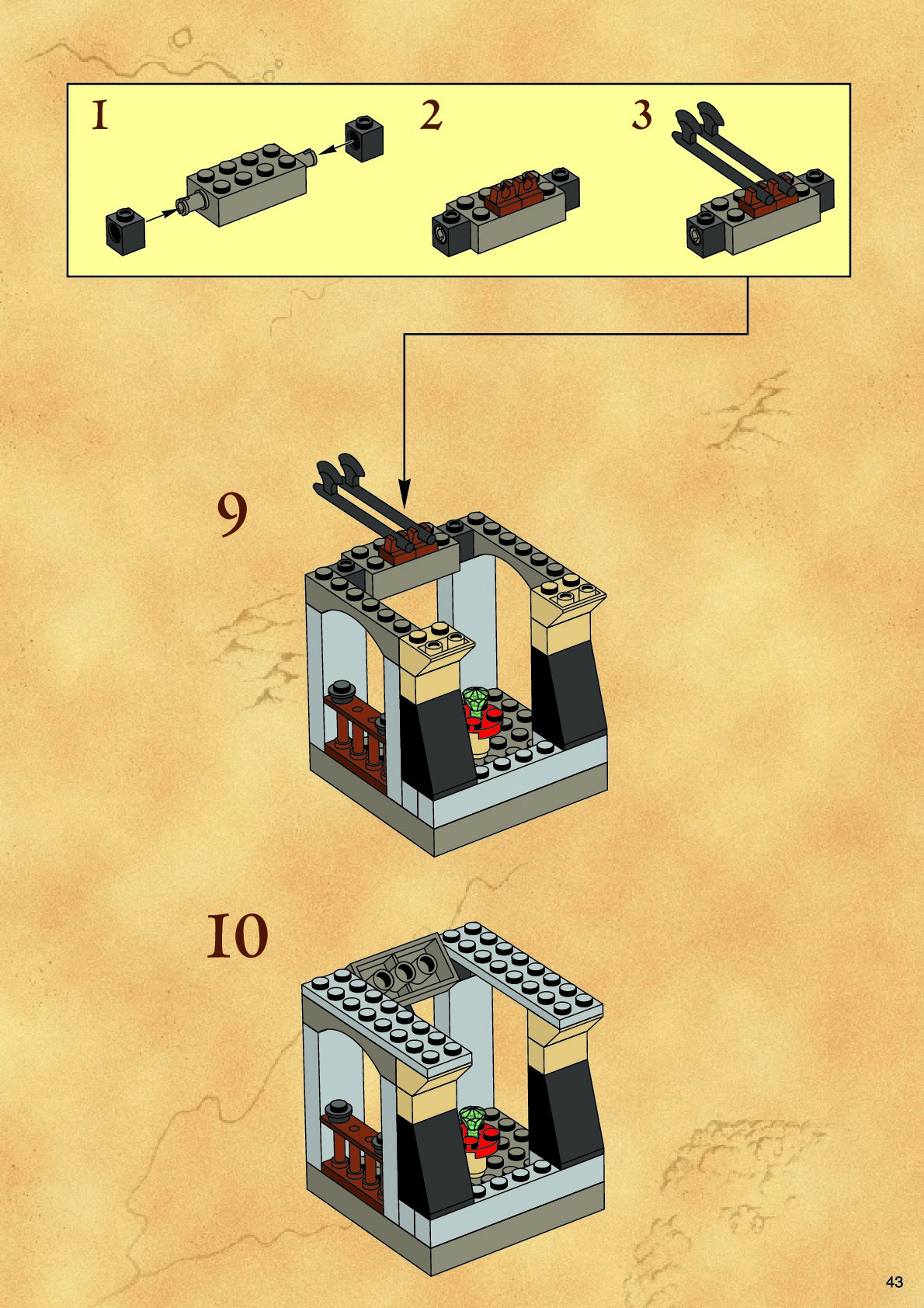 1 2 3

9

10

43