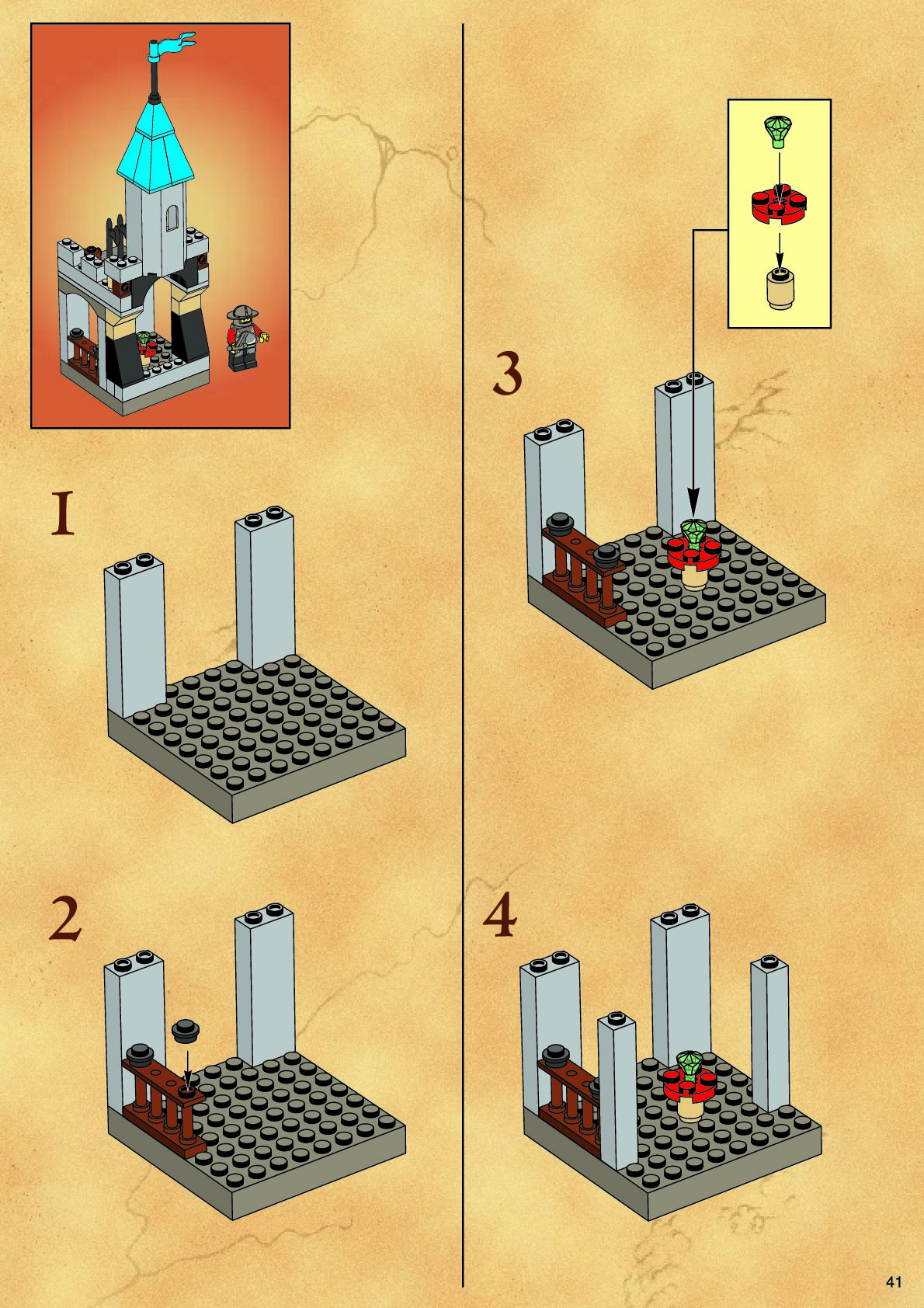 1

2

3

4

41