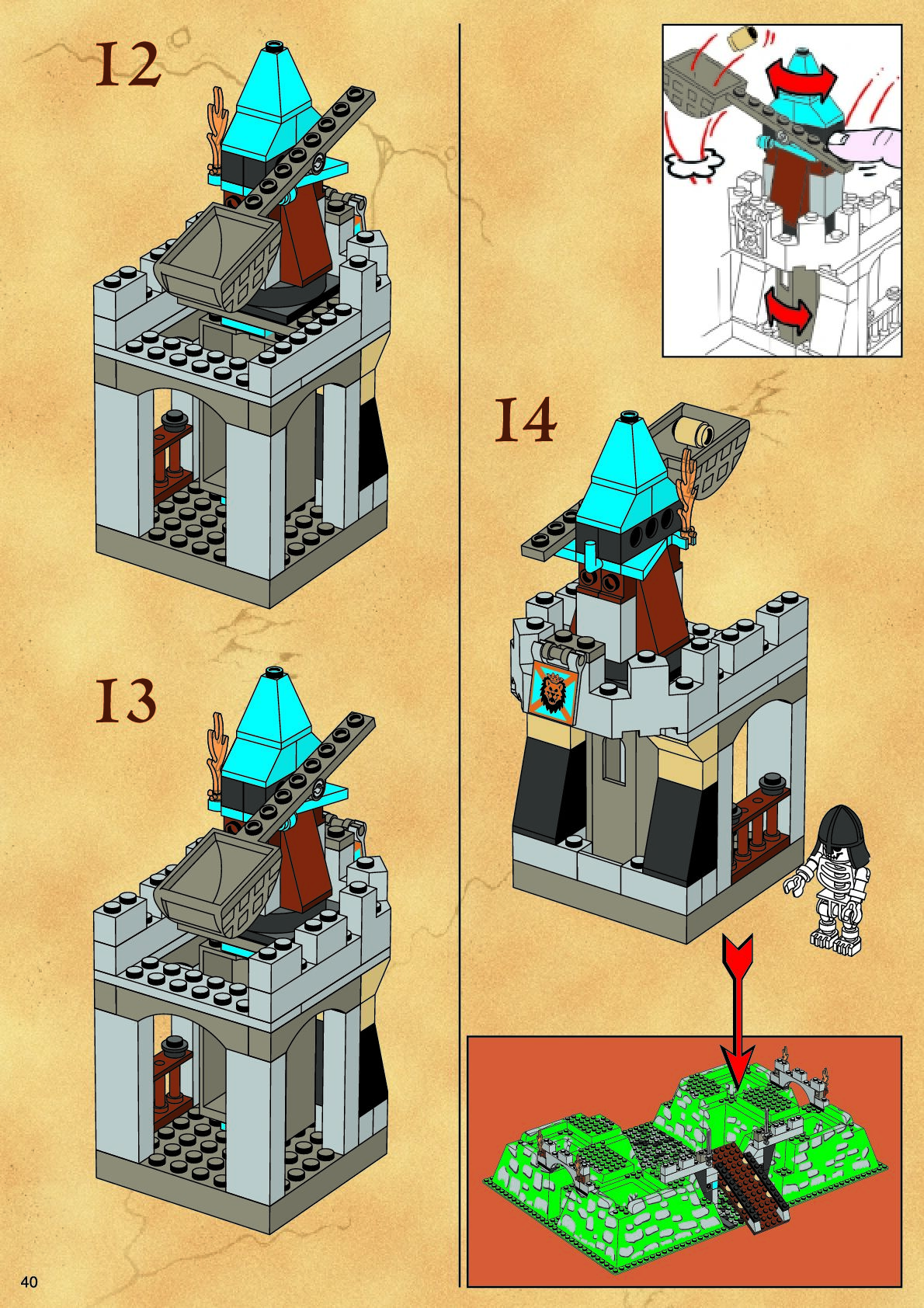 12

13

14

40