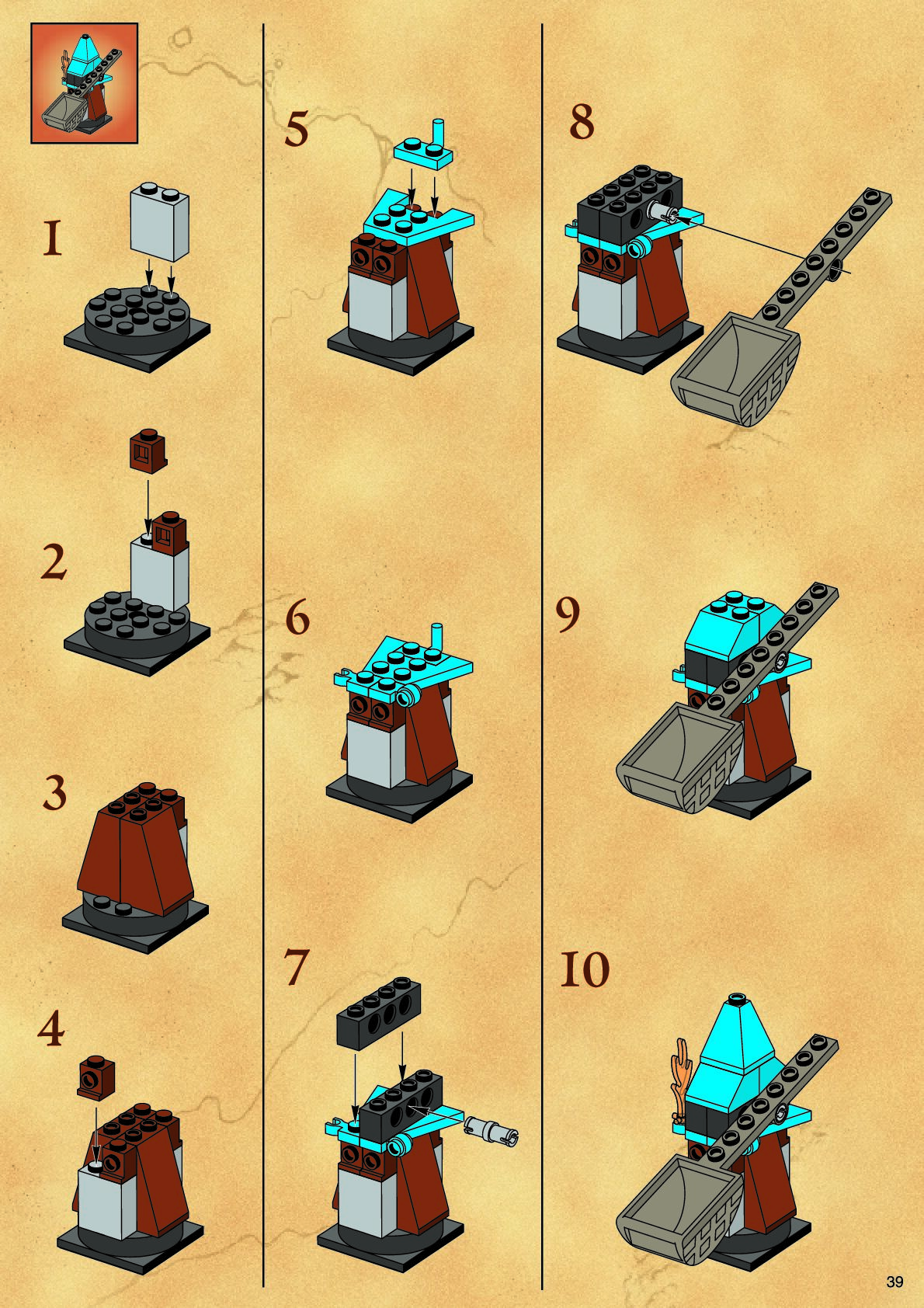 1

2

3

4

5

6

7

8

9

10

39