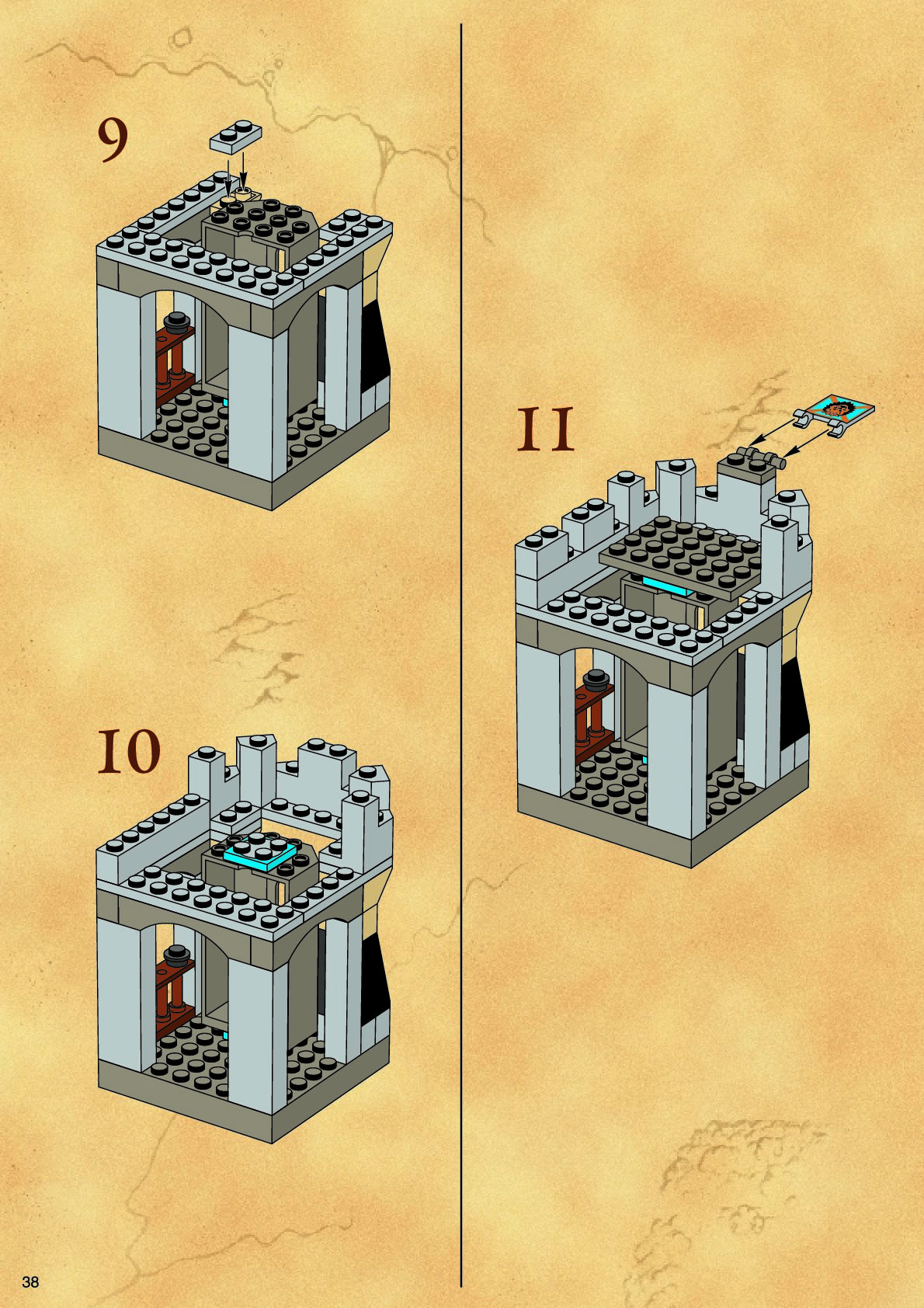 9

10

11

38