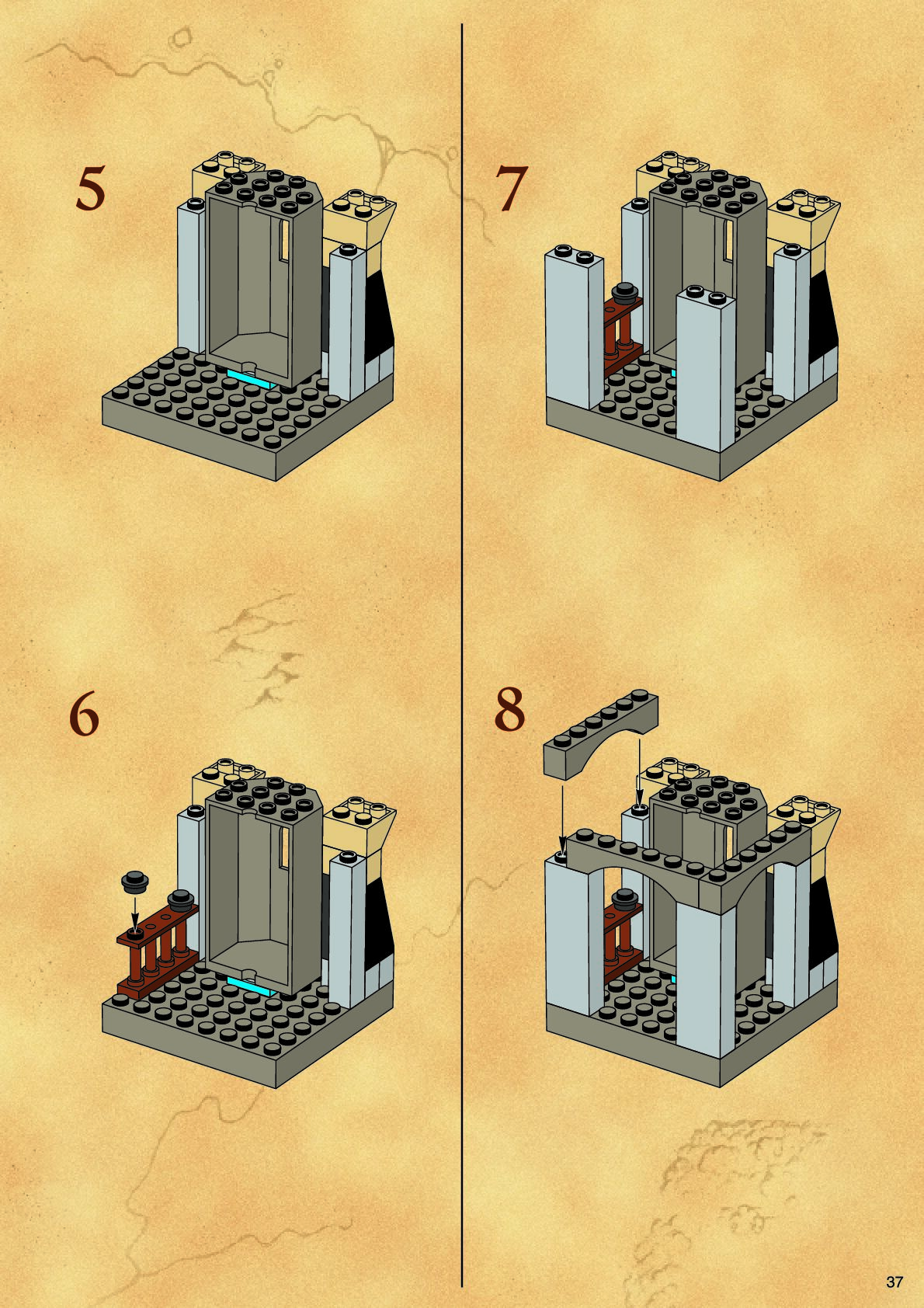 5

6

7

8

37