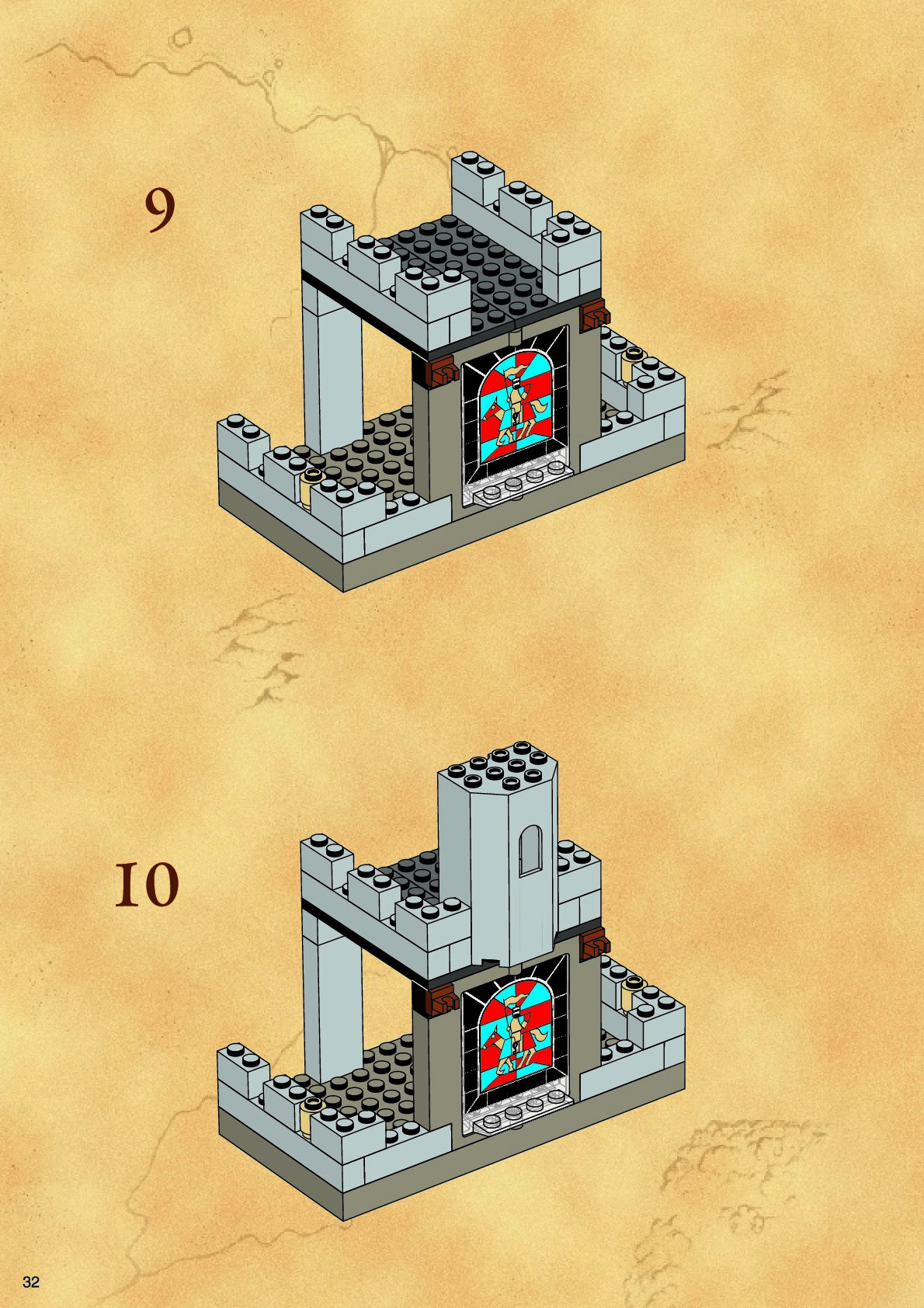 9

10

32