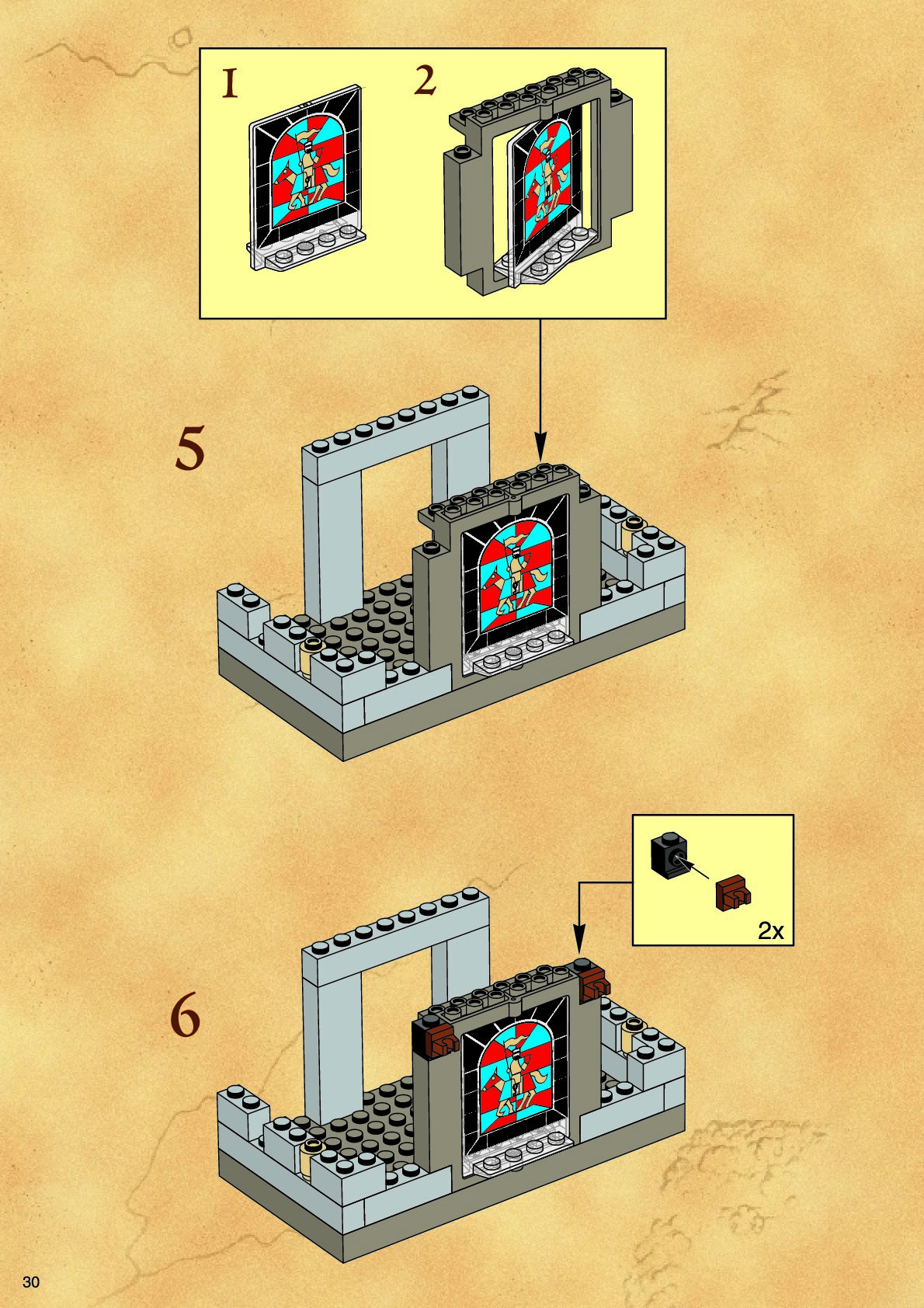 1
2
5
2x
6
30