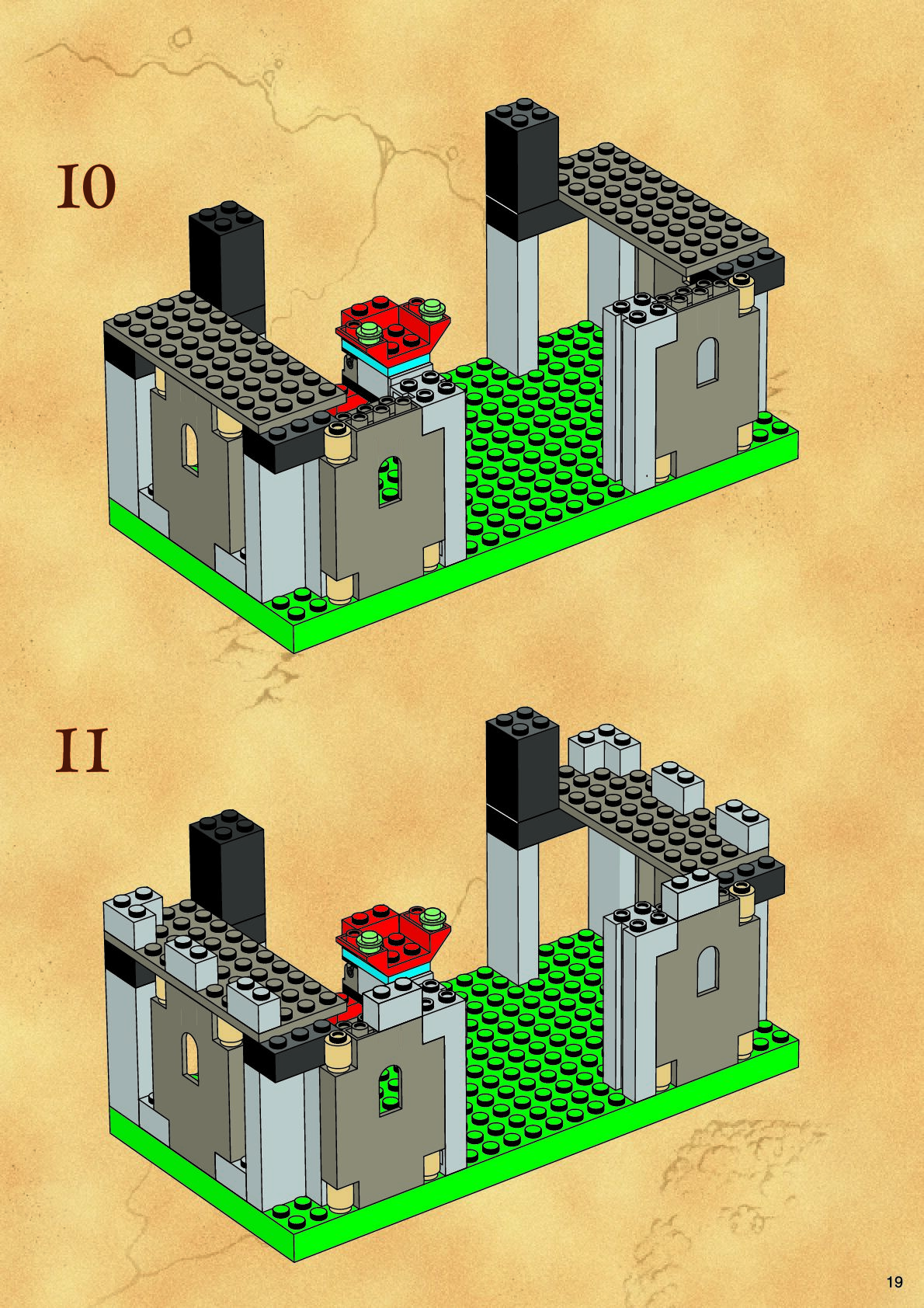 10

11

19