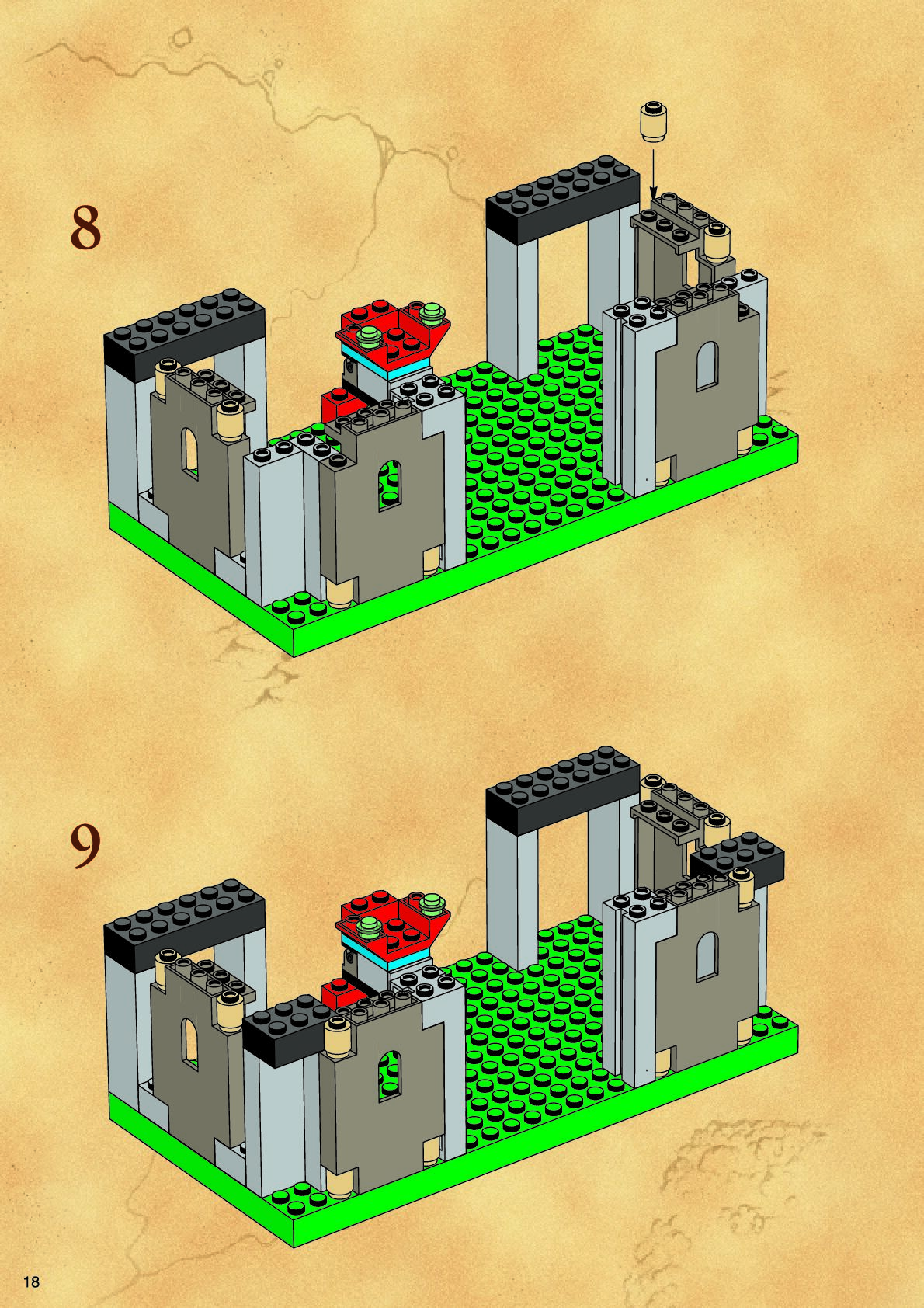 8

9

18