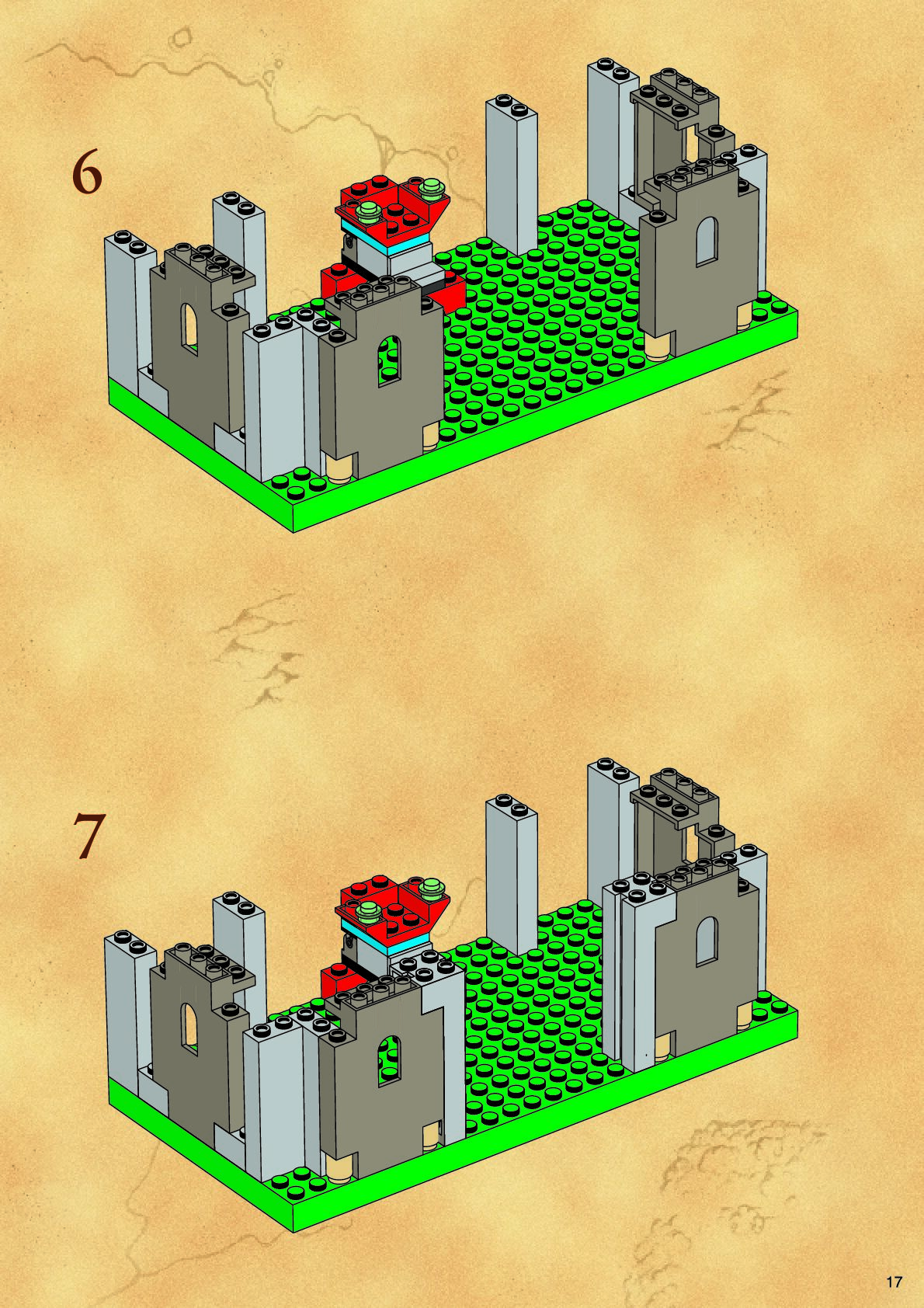 6

7

17