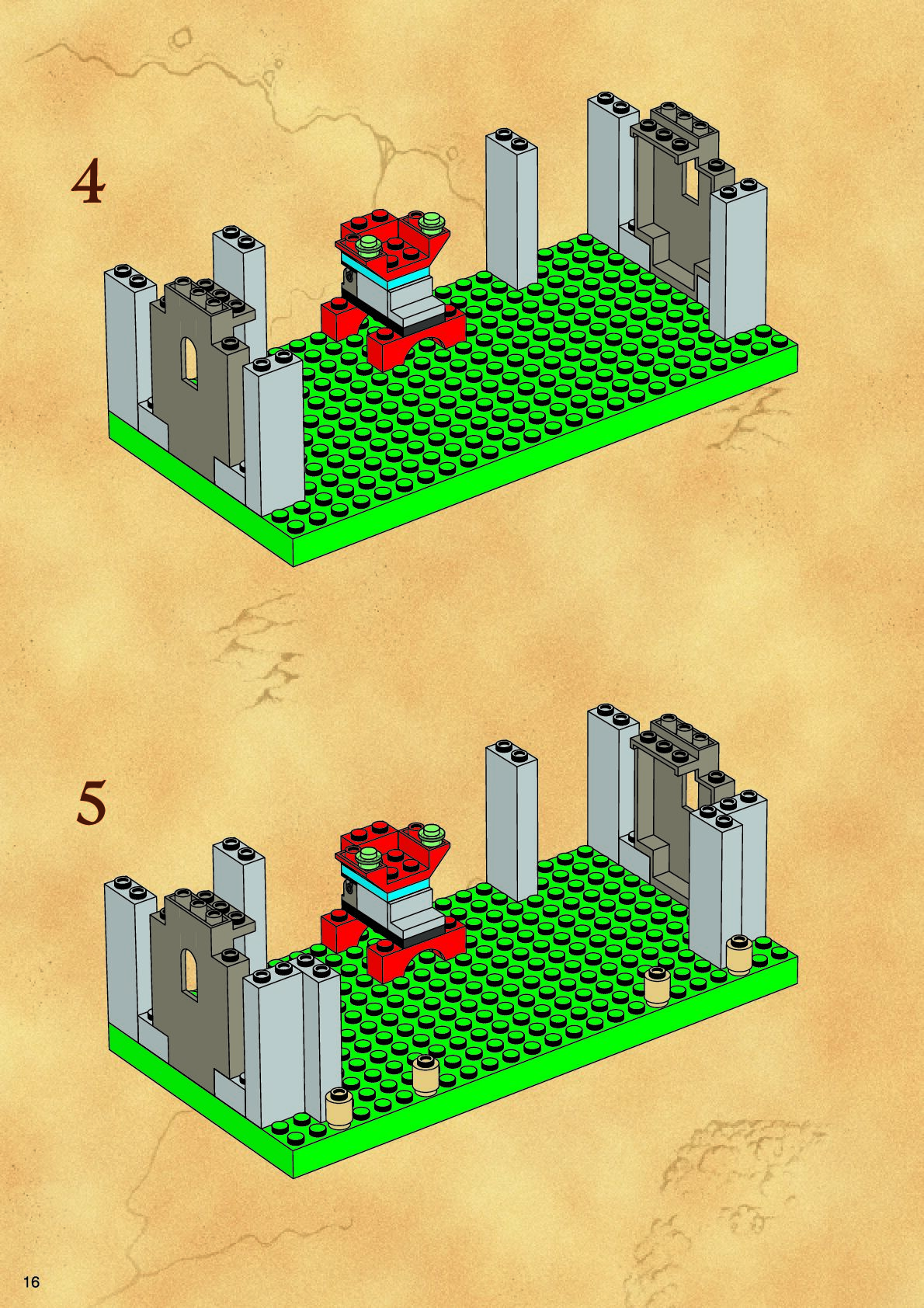 4

5

16