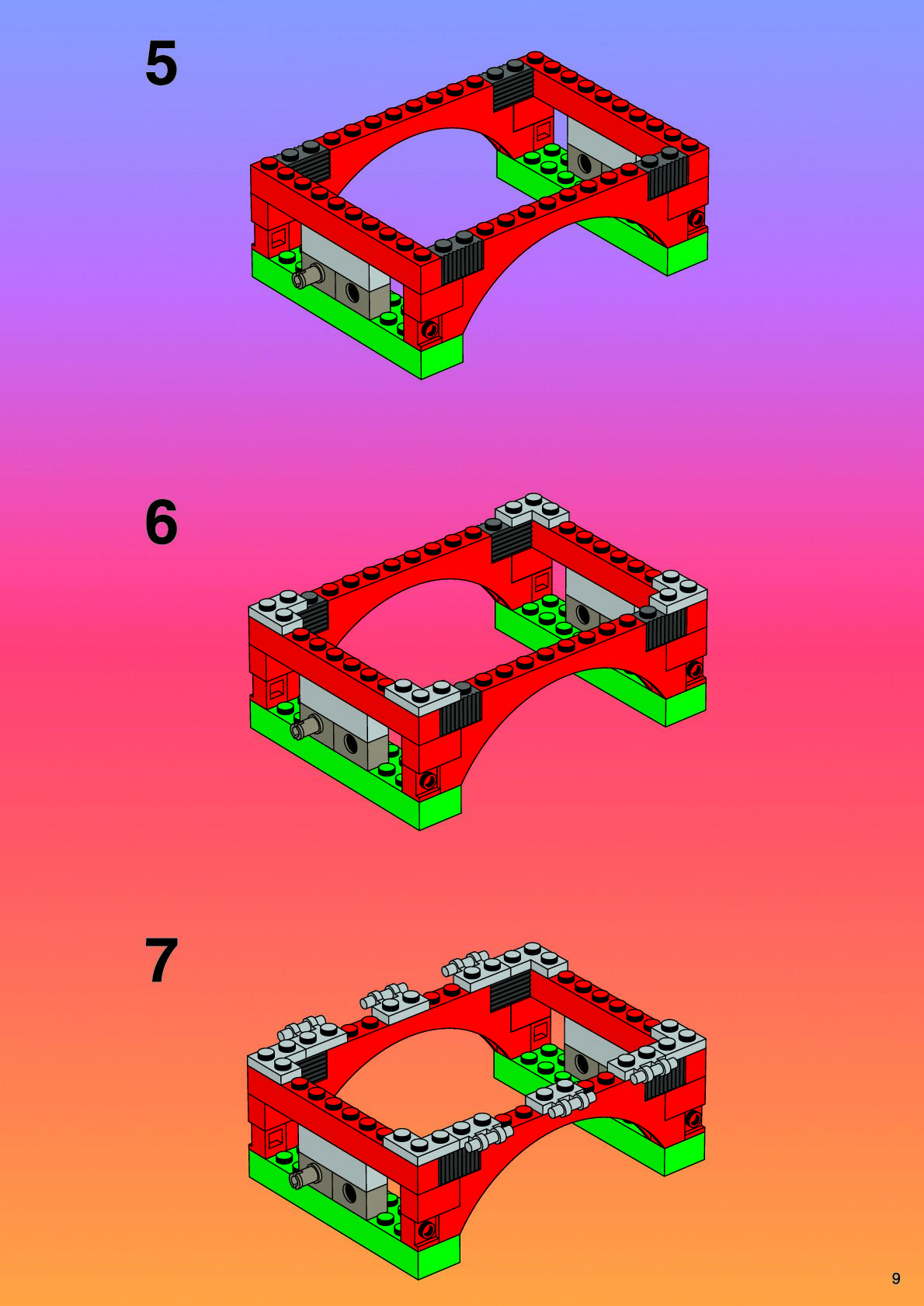 5

6

7

9