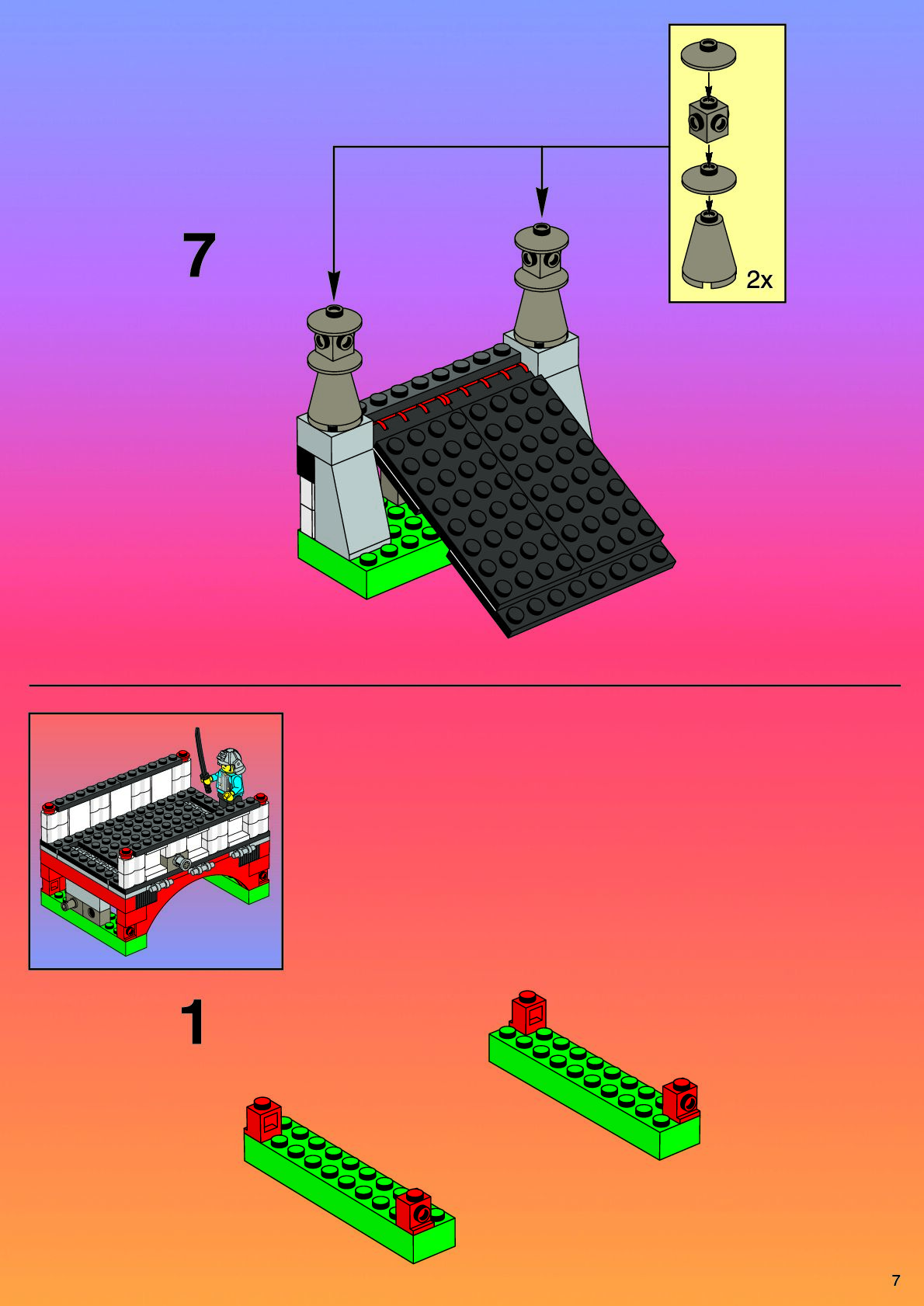 7

2x

1

7