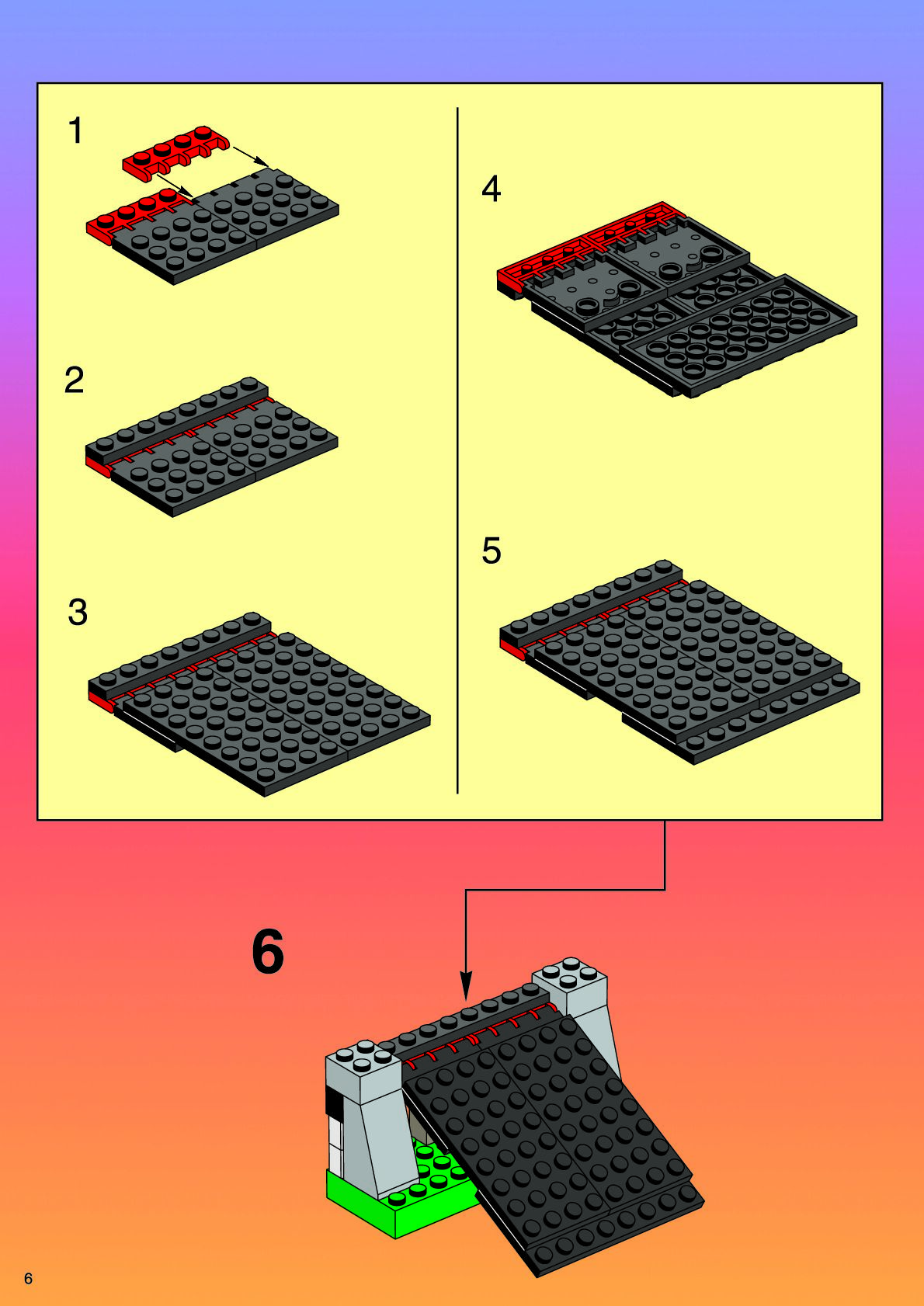 1

2

3

4

5

6

6