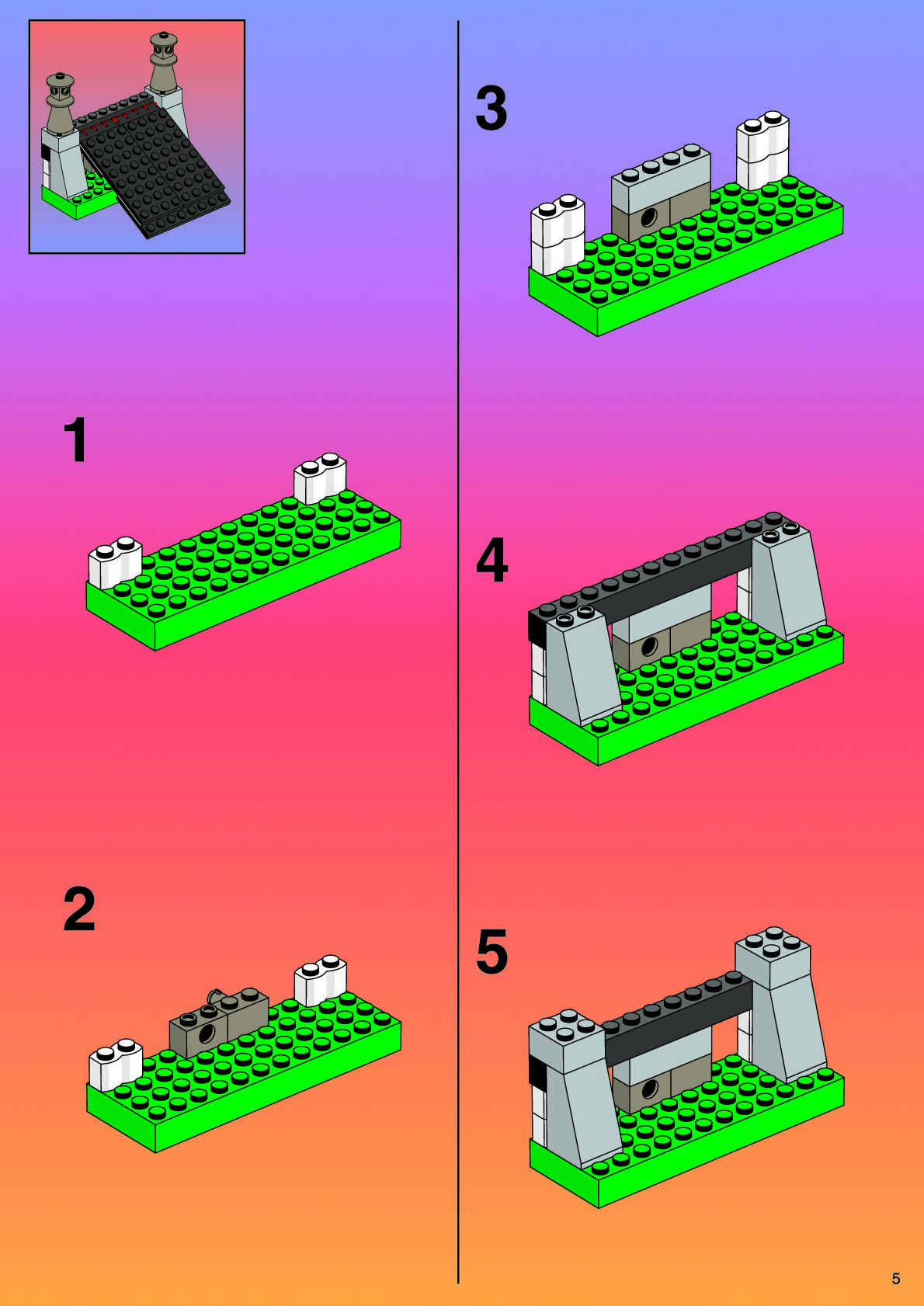 1

2

3

4

5

5