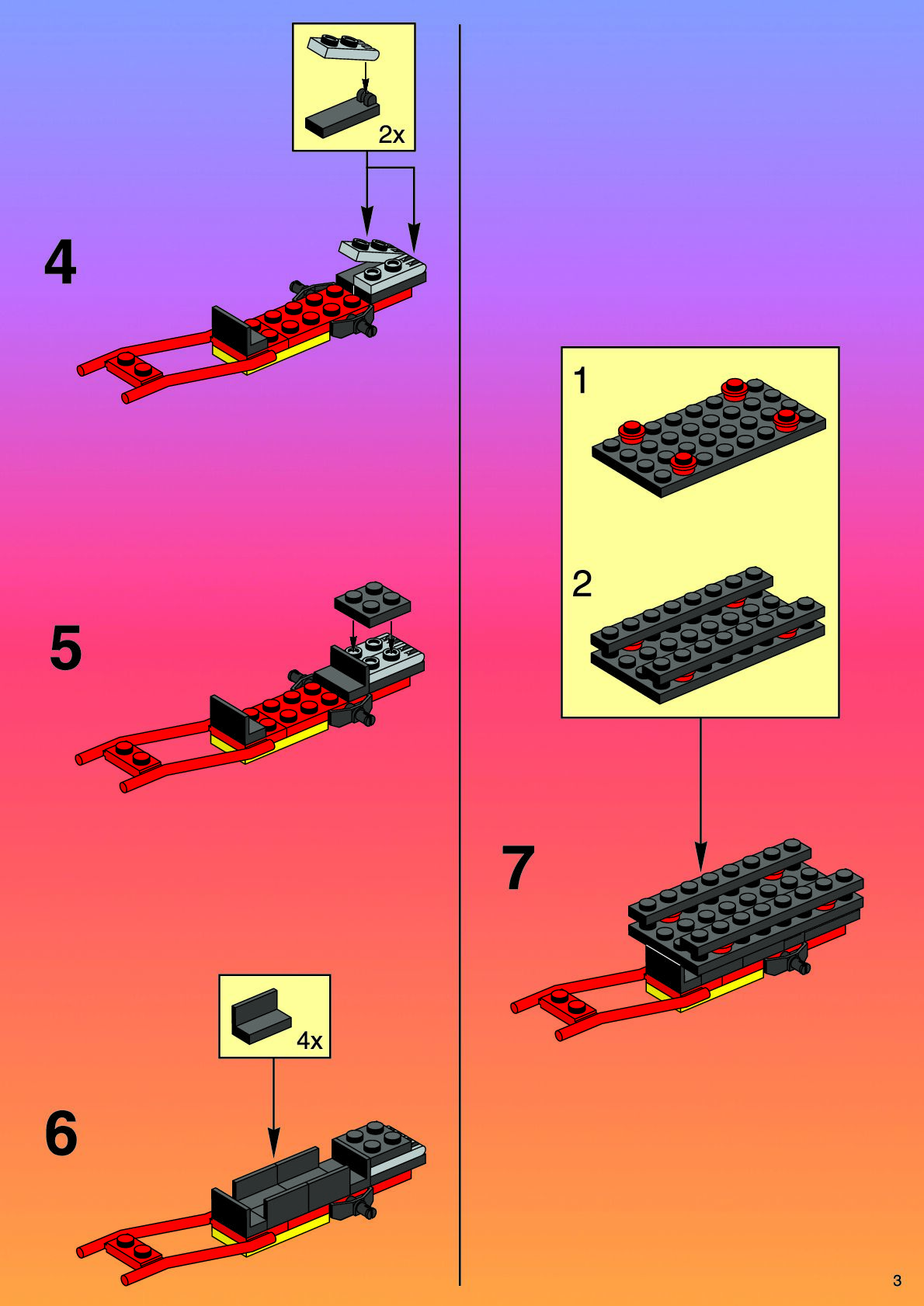 2x

4

5

4x

6

1

2

7

3