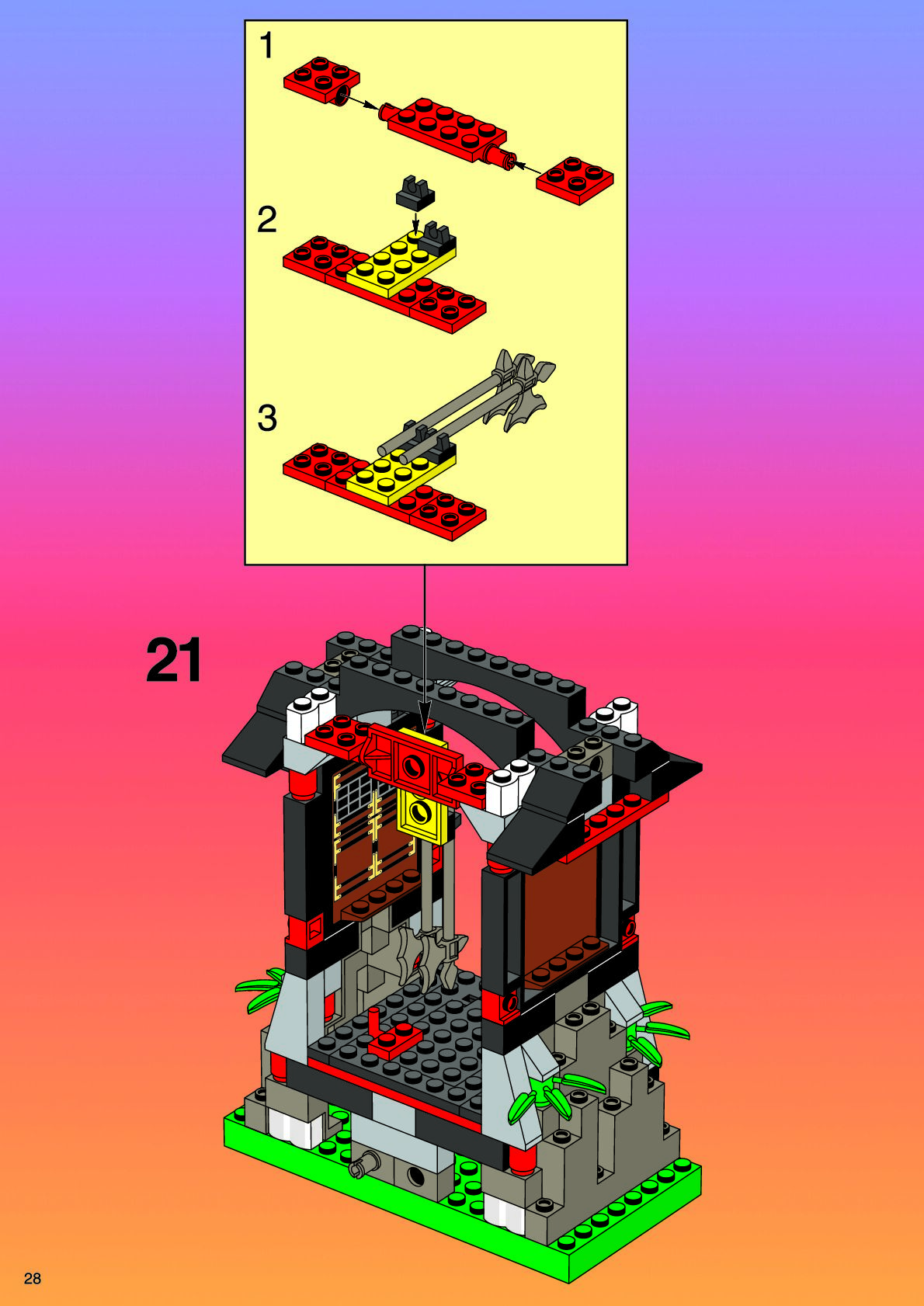 1

2

3

21

28