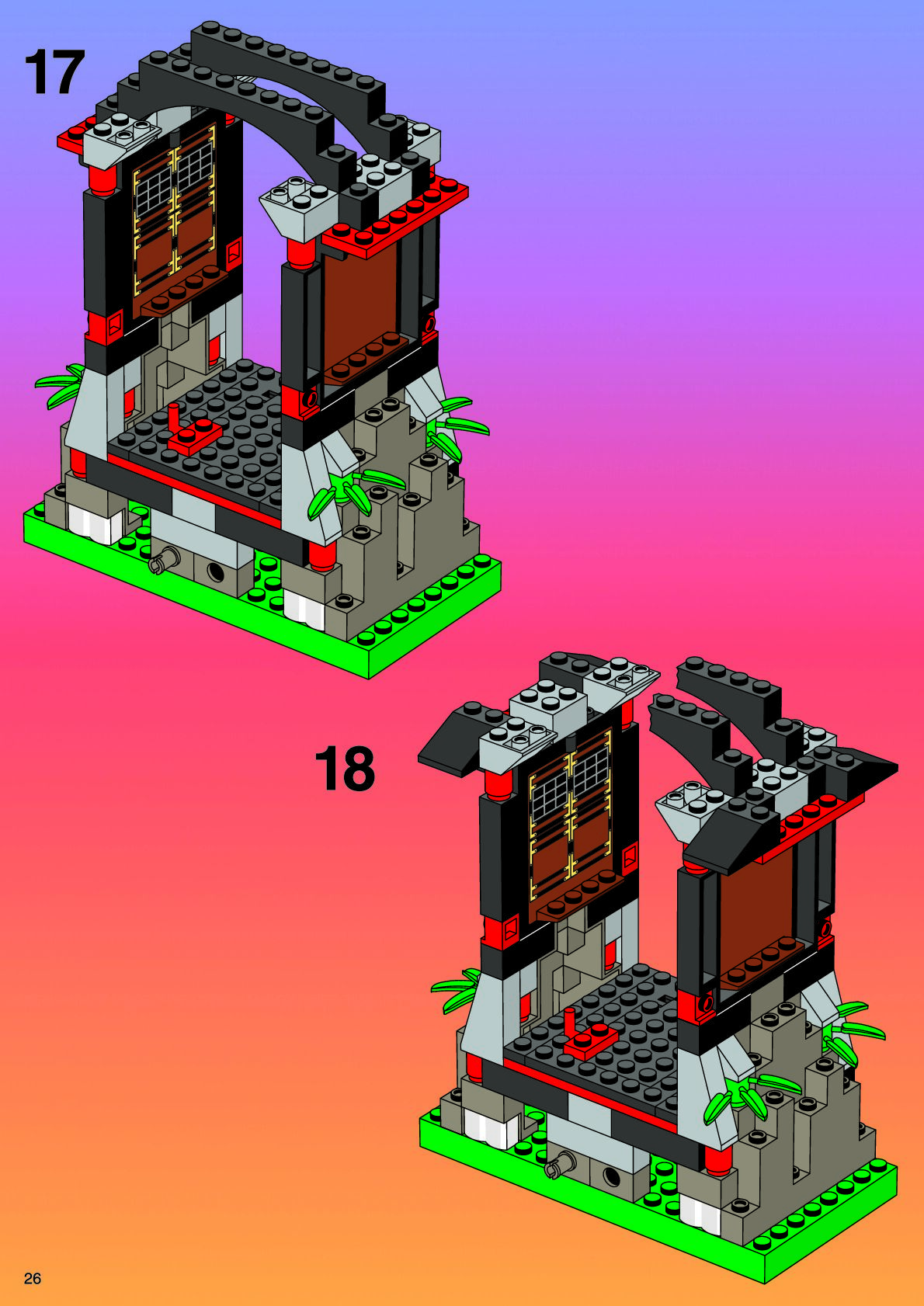 17

18

26