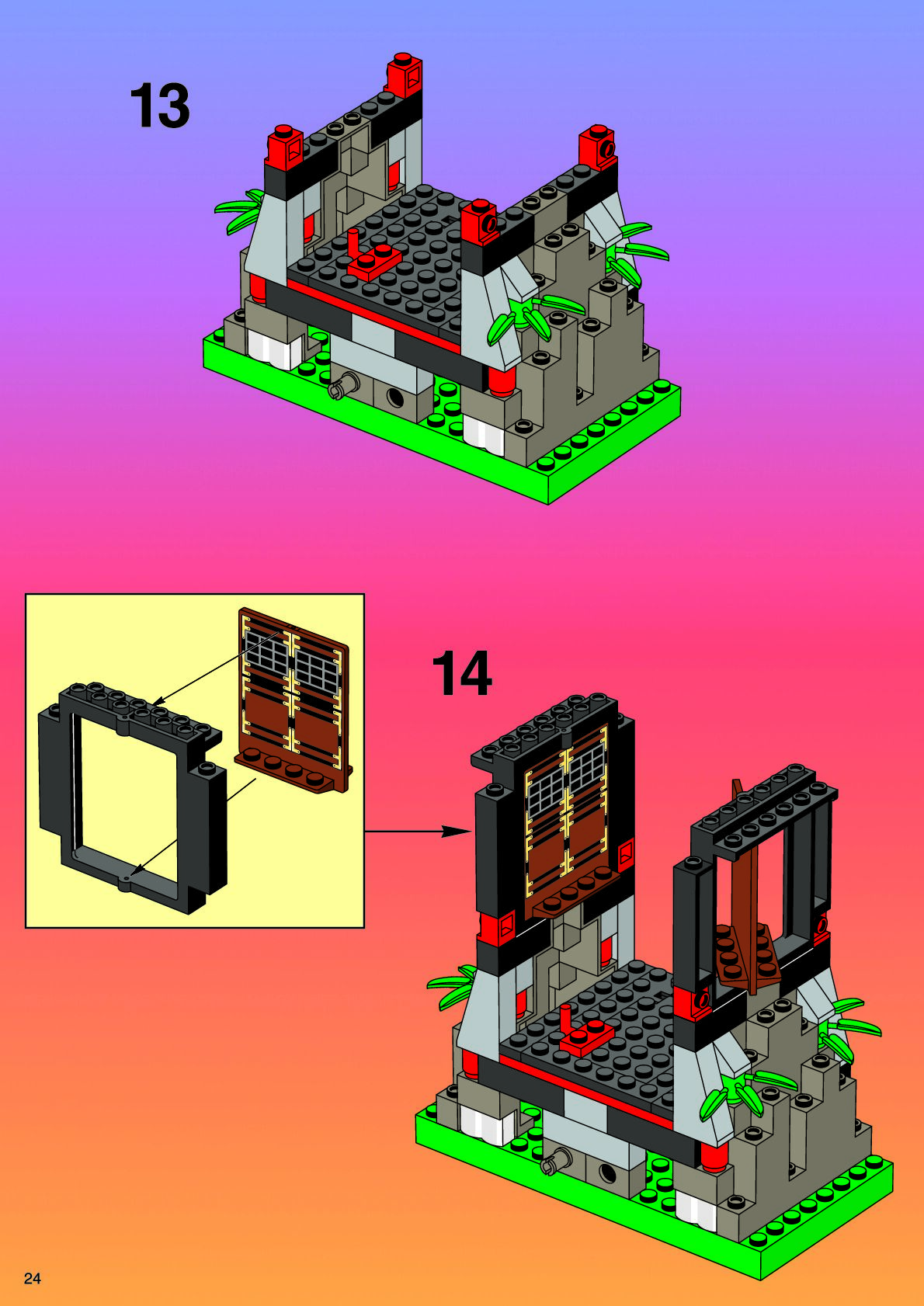 13

14

24