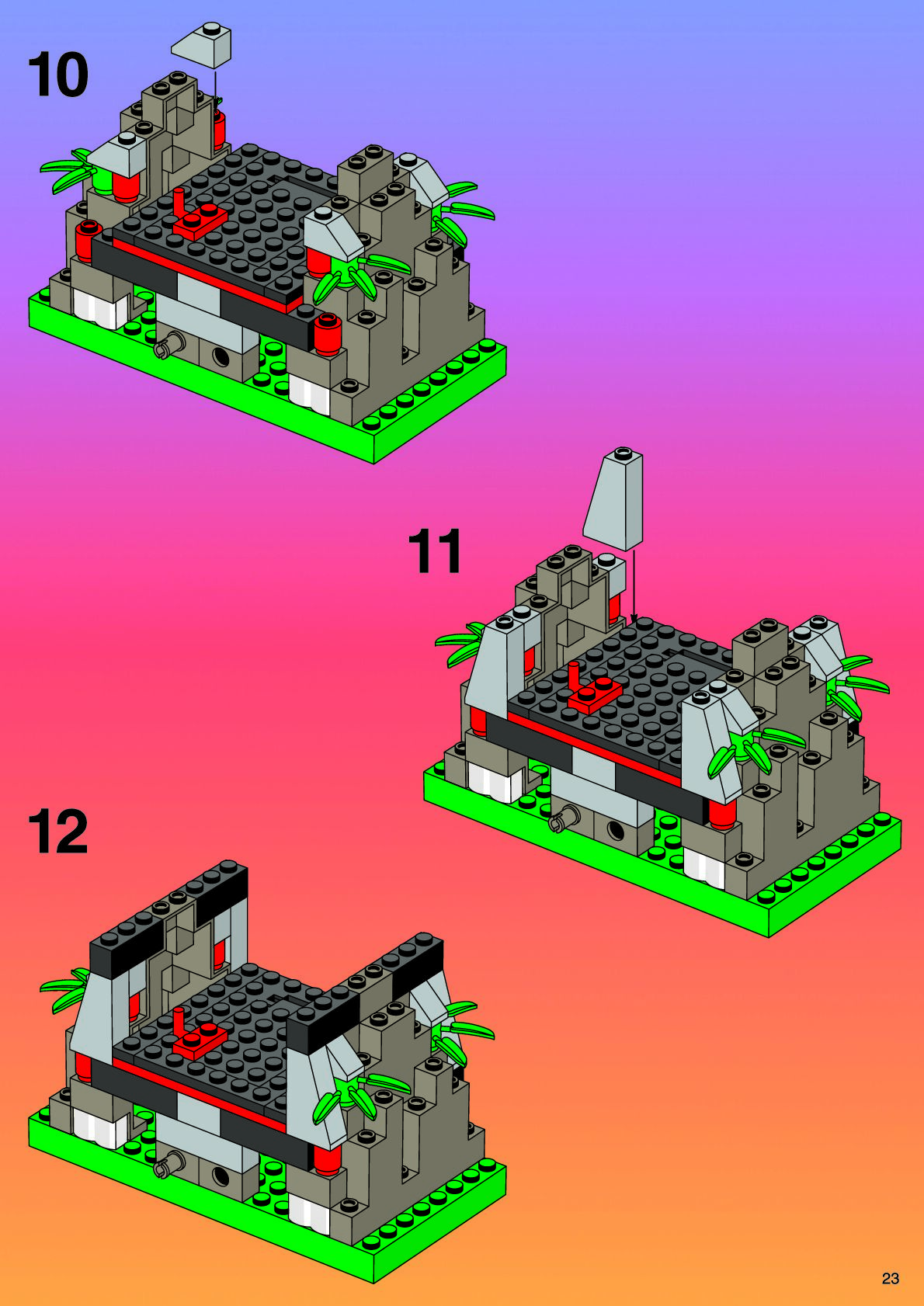 10

11

12

23