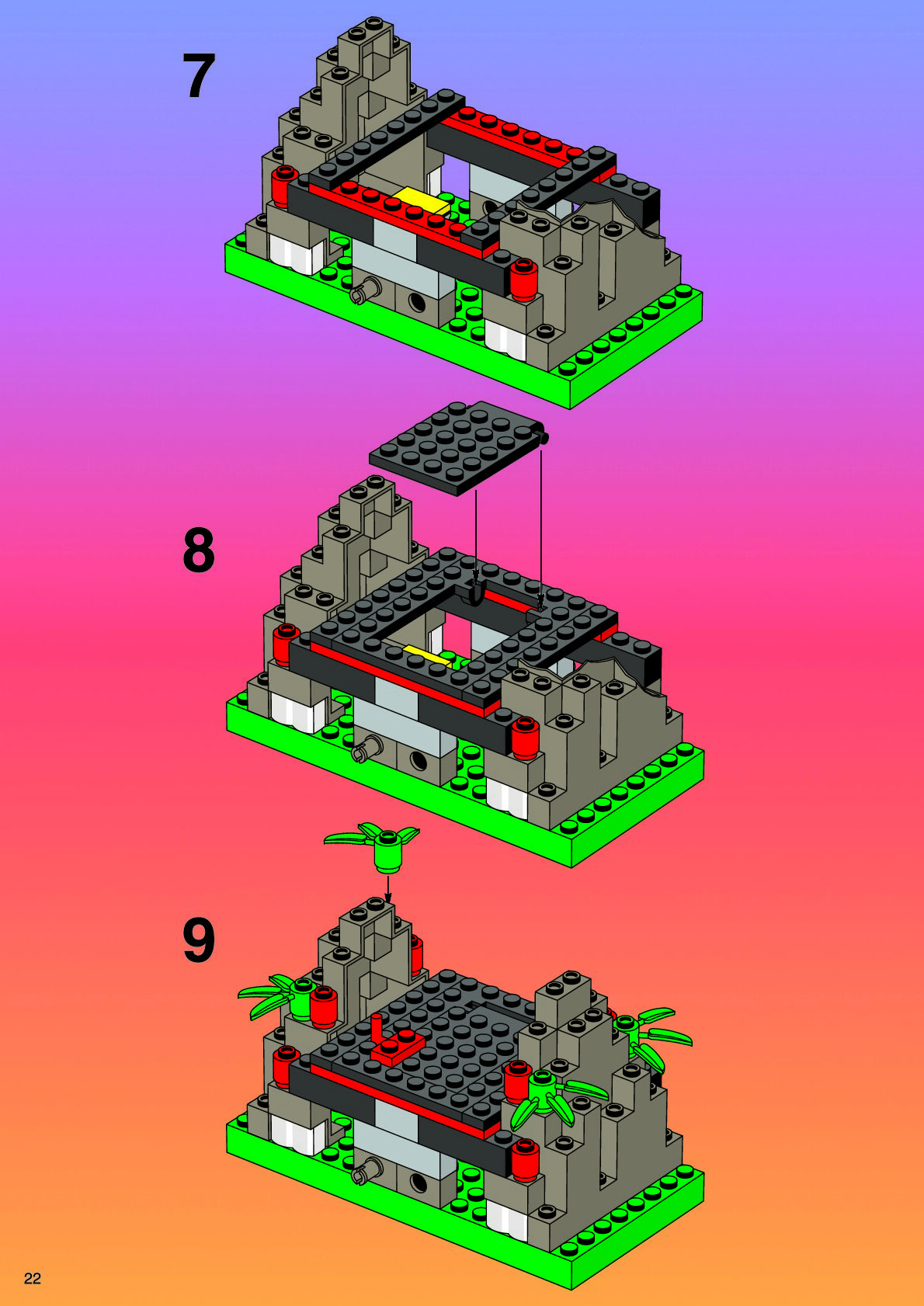 7

8

9

22