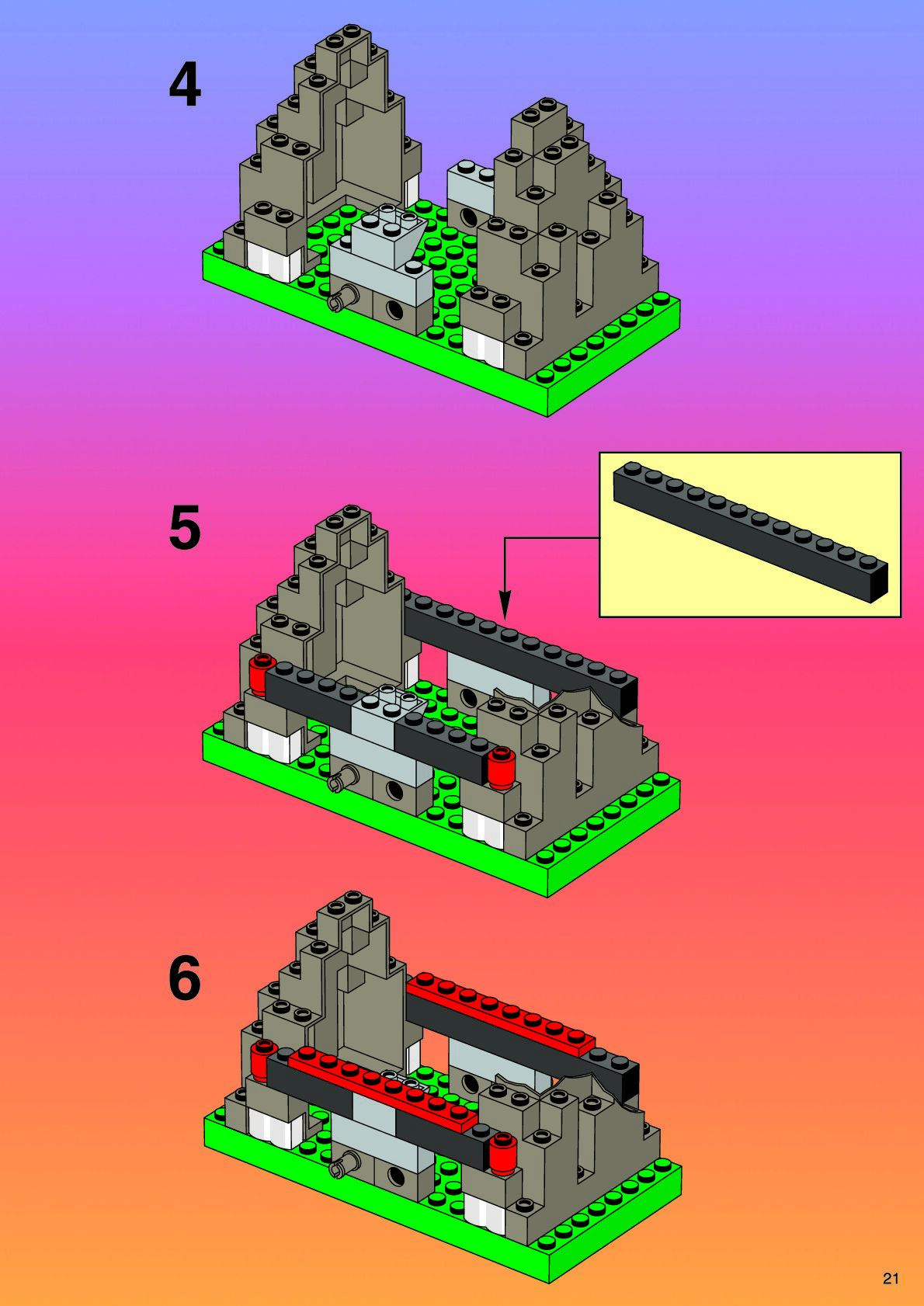 4

5

6

21