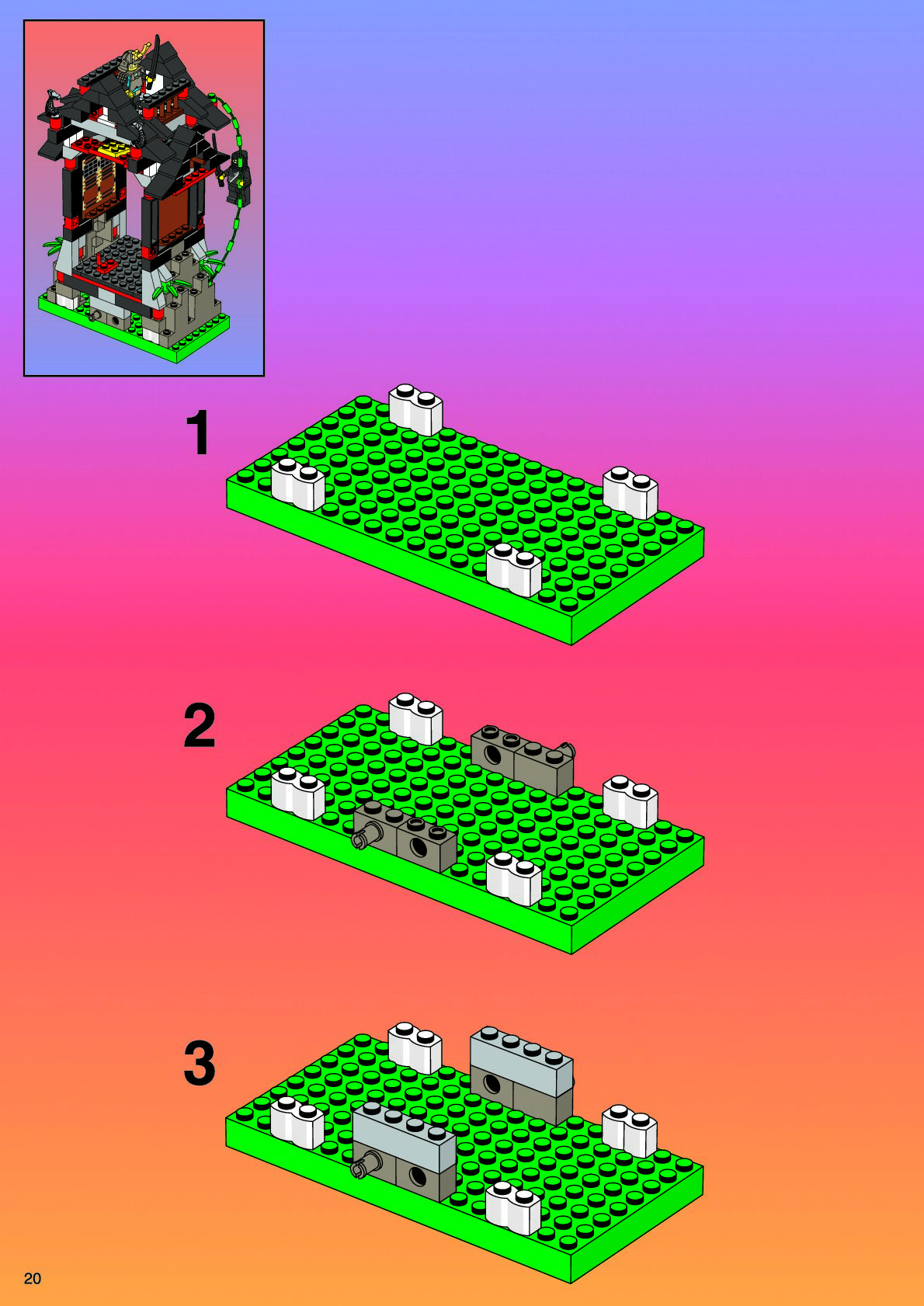 1

2

3

20