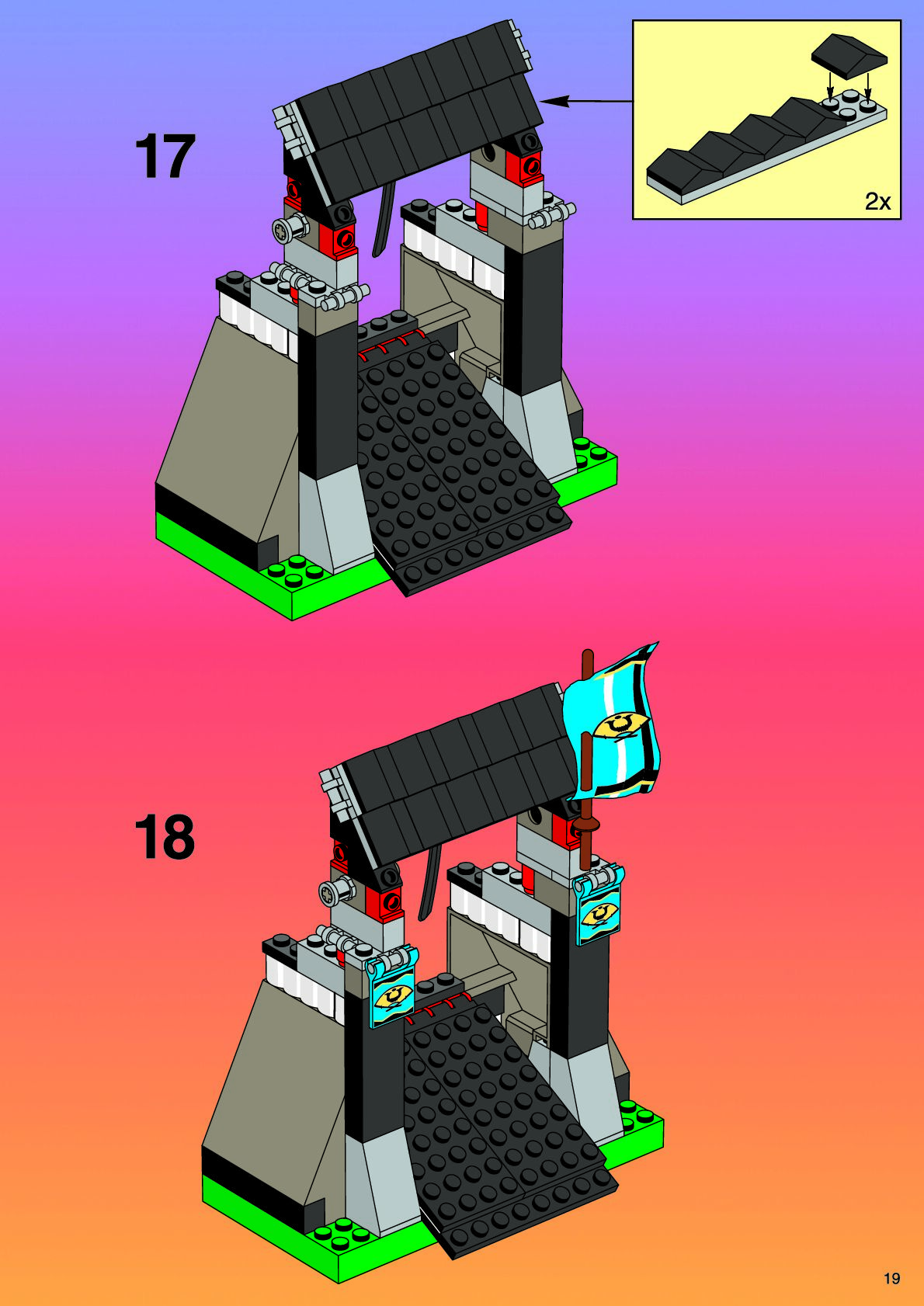 17

2x

18

19