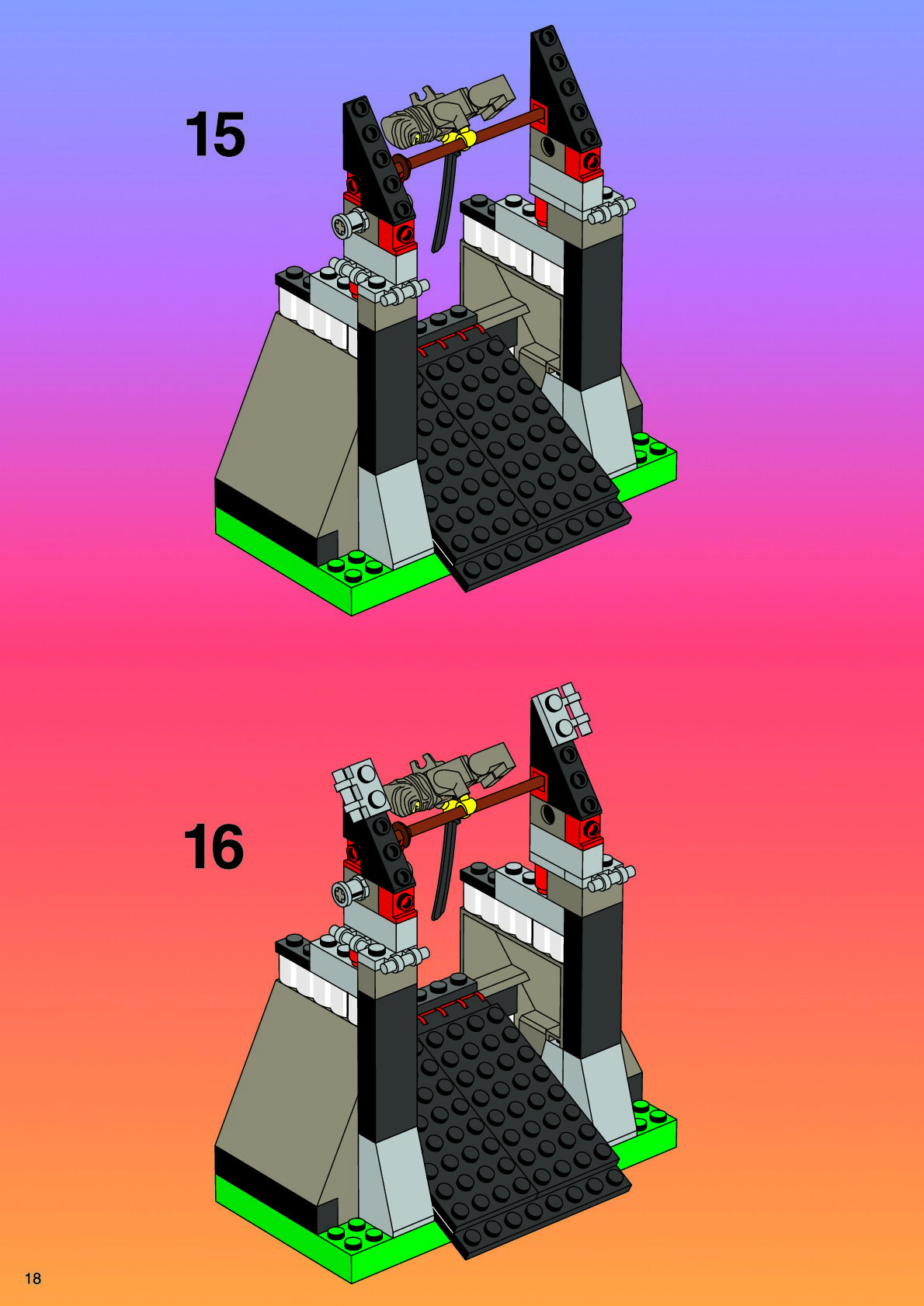 15

16

18