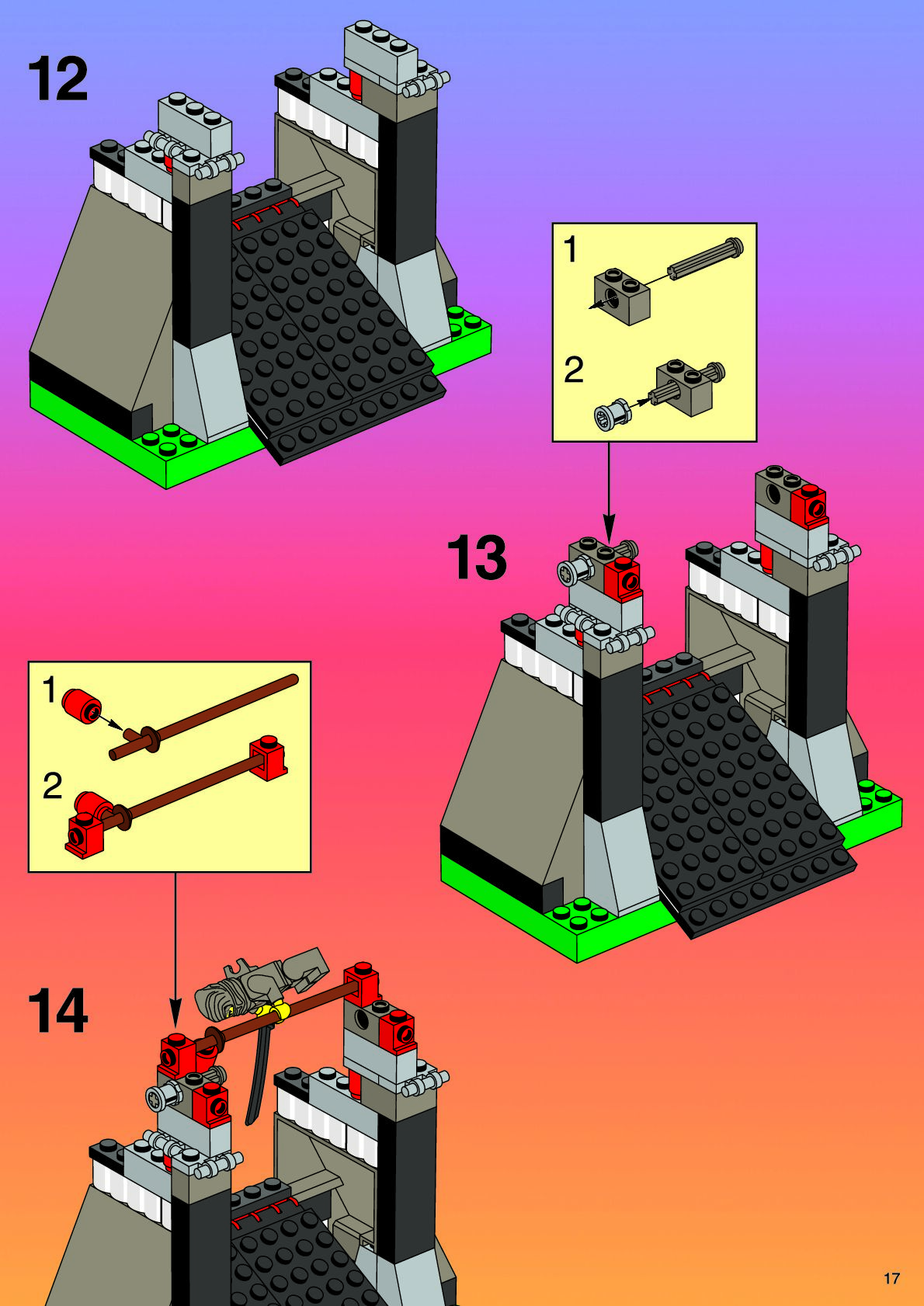 12

1

2

13

1

2

14

17